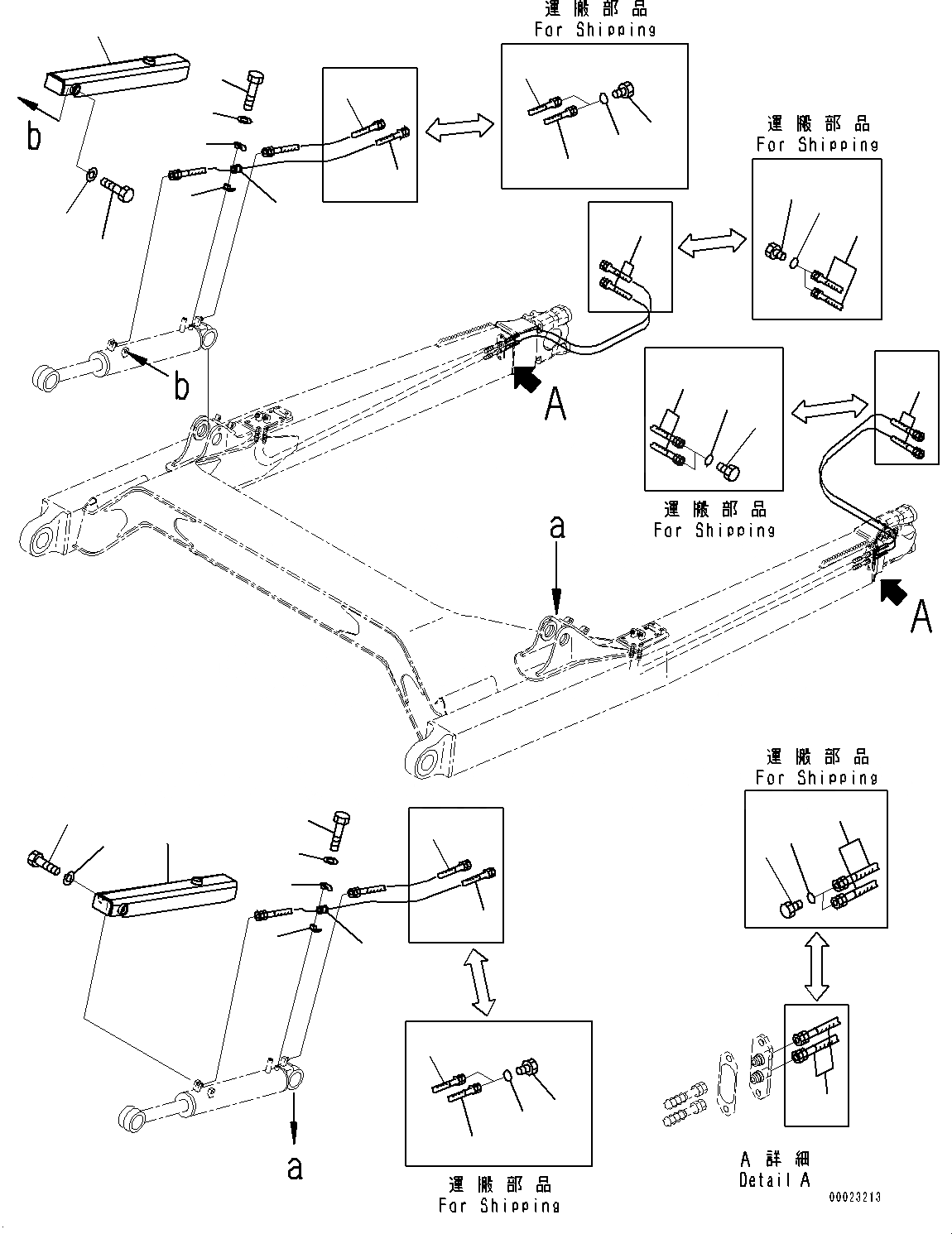 運搬部品
For Shipping

運搬部品
For Shipping

b

b

A

運搬部品
For Shipping

a

A

運搬部品
For Shipping

a

運搬部品
For Shipping

A 詳細
Detail A

00023213