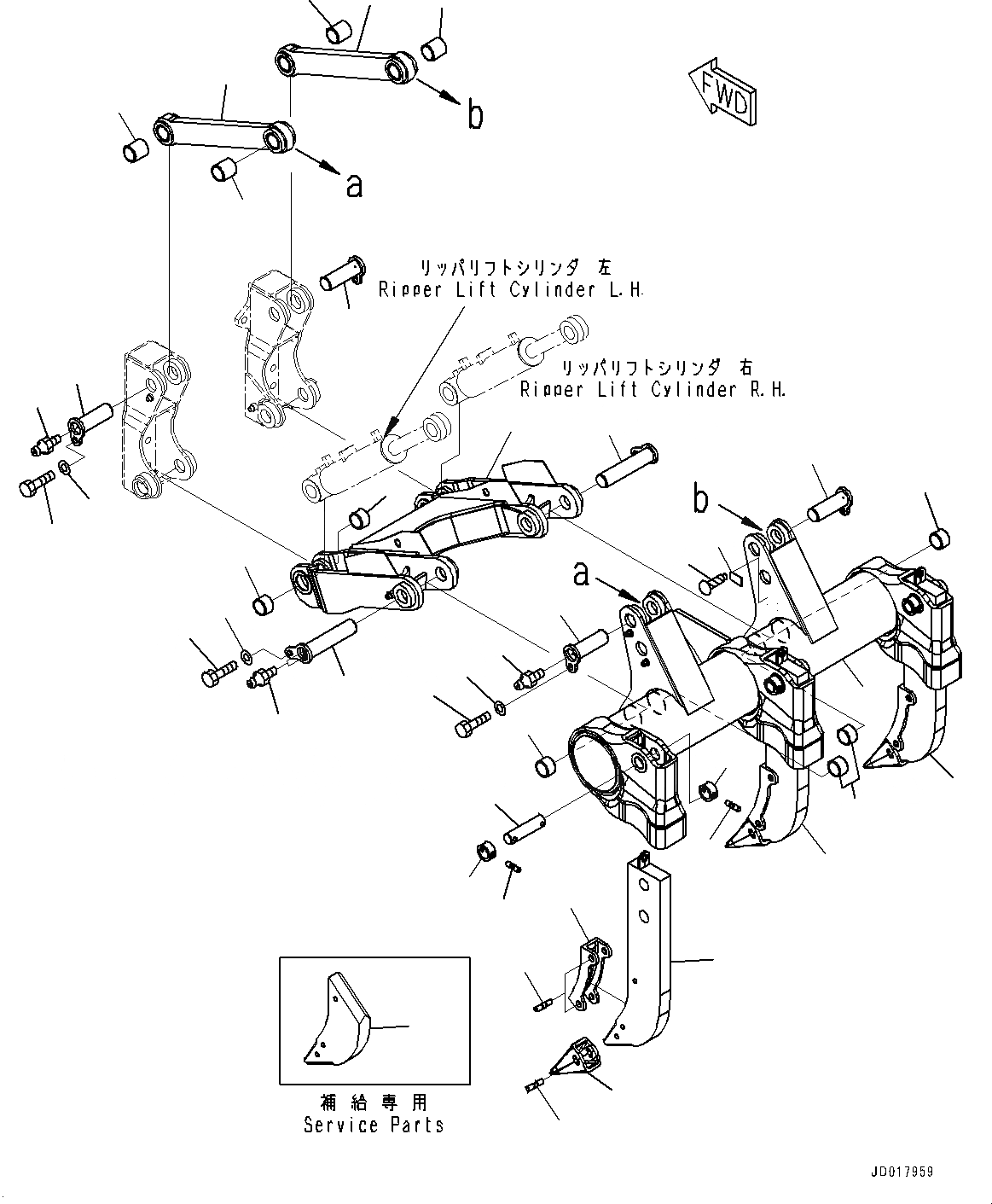 FWD

b

a

リッパリフトシリンダ 左
Ripper Lift Cylinder L.H.

リッパリフトシリンダ 右
Ripper Lift Cylinder R.H.

b

a

補給専用
Service Parts

JD017959