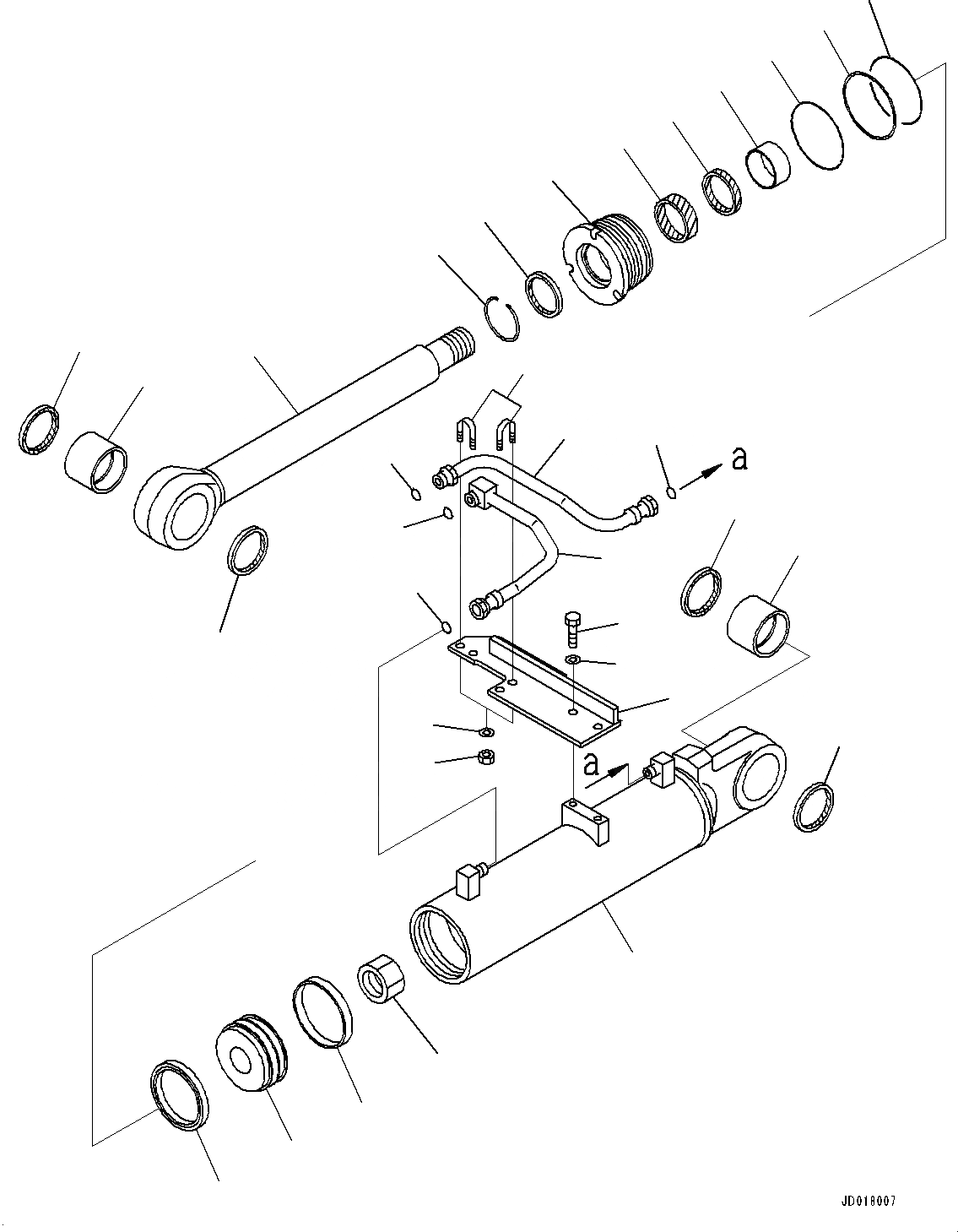 a

a

JD018007