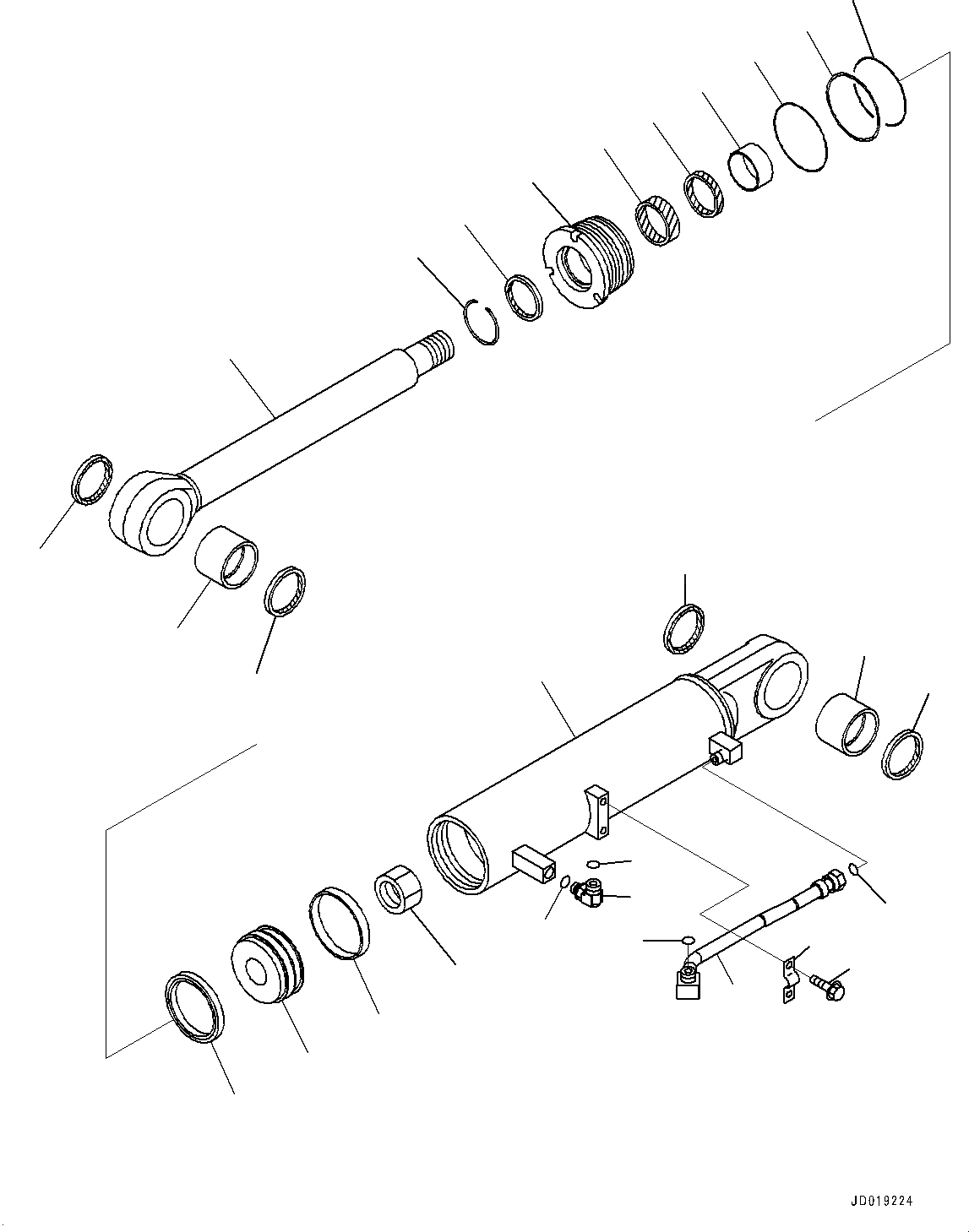 JD019224