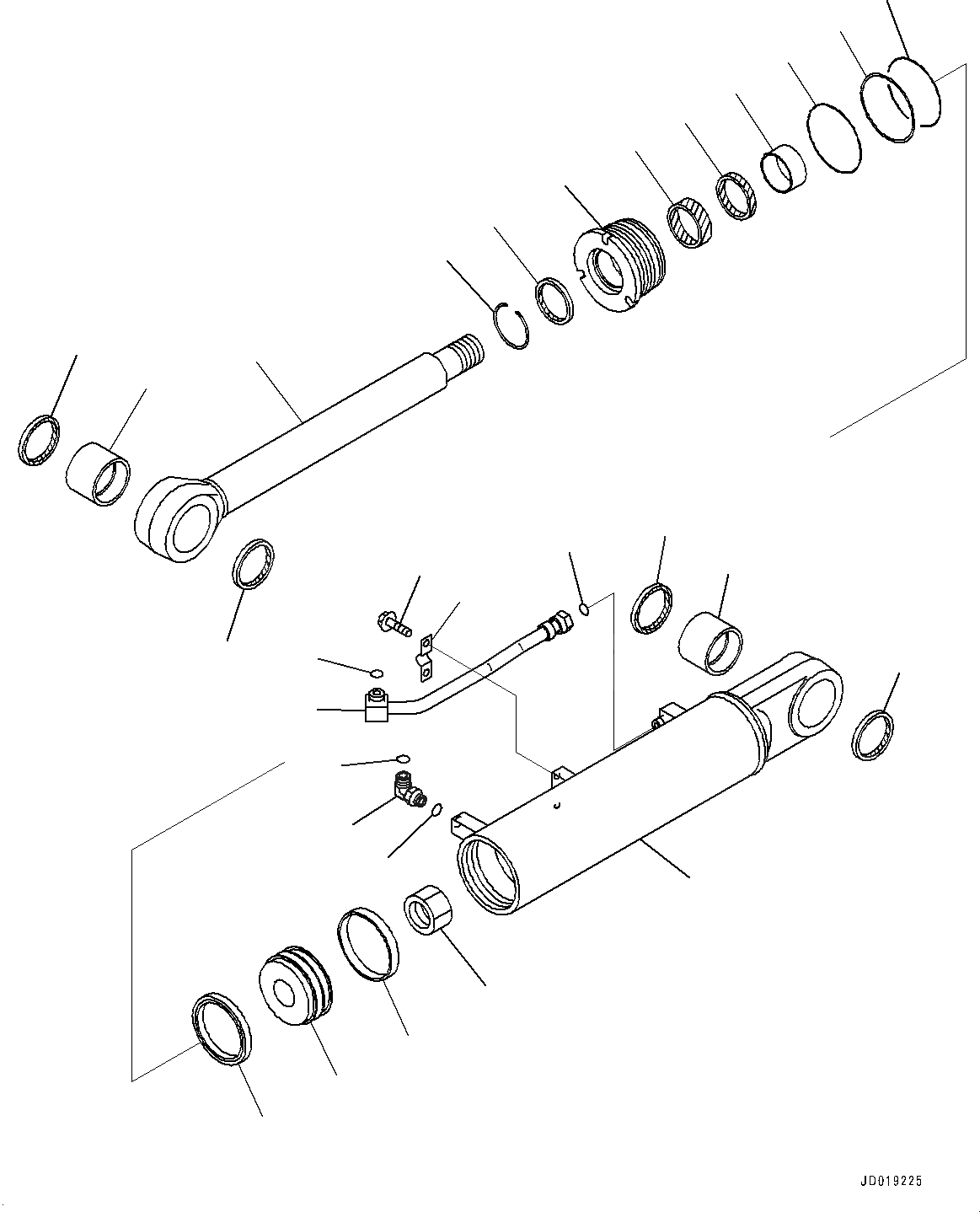 JD019225