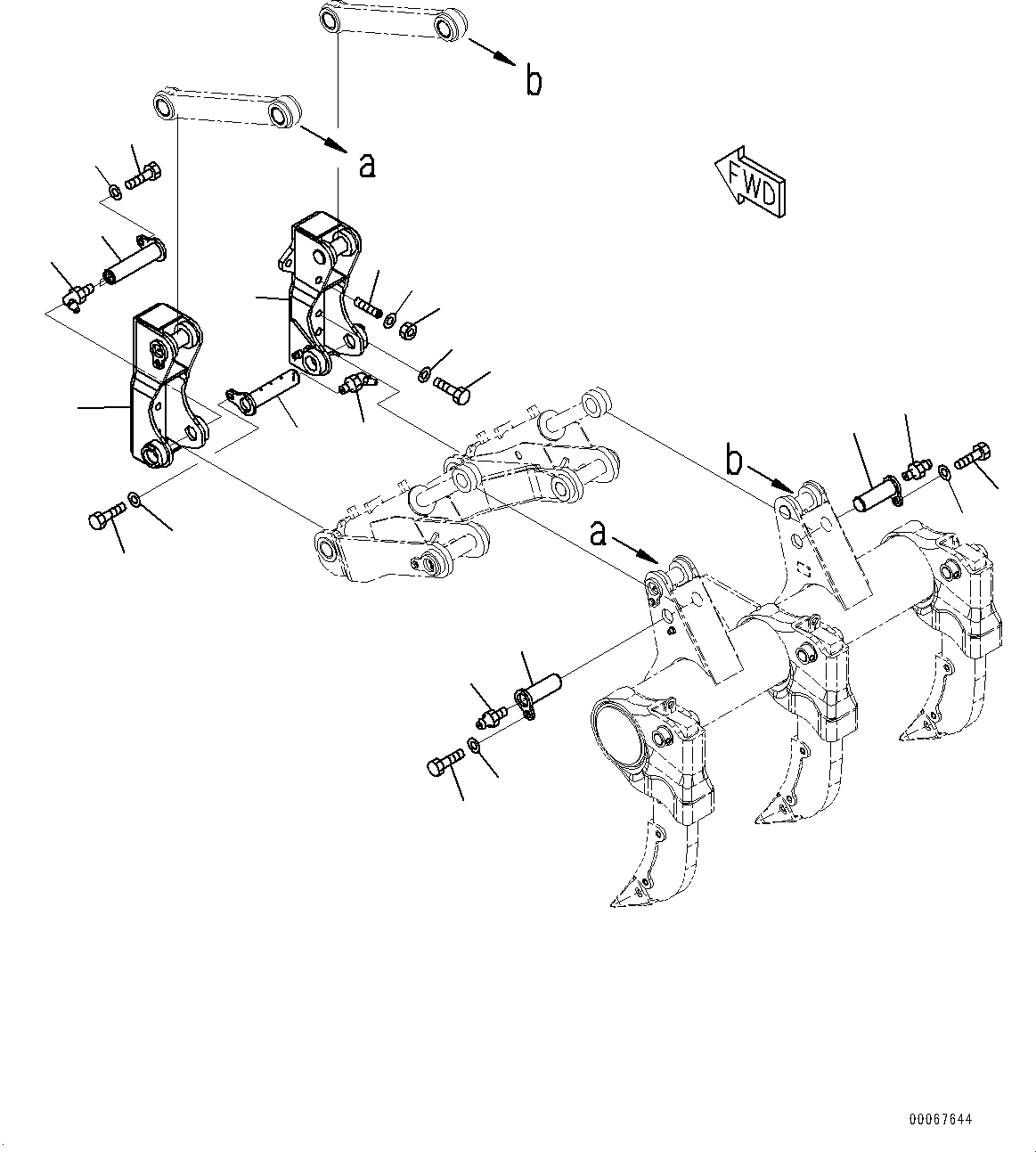 b

a

FWD

b

a

00067644