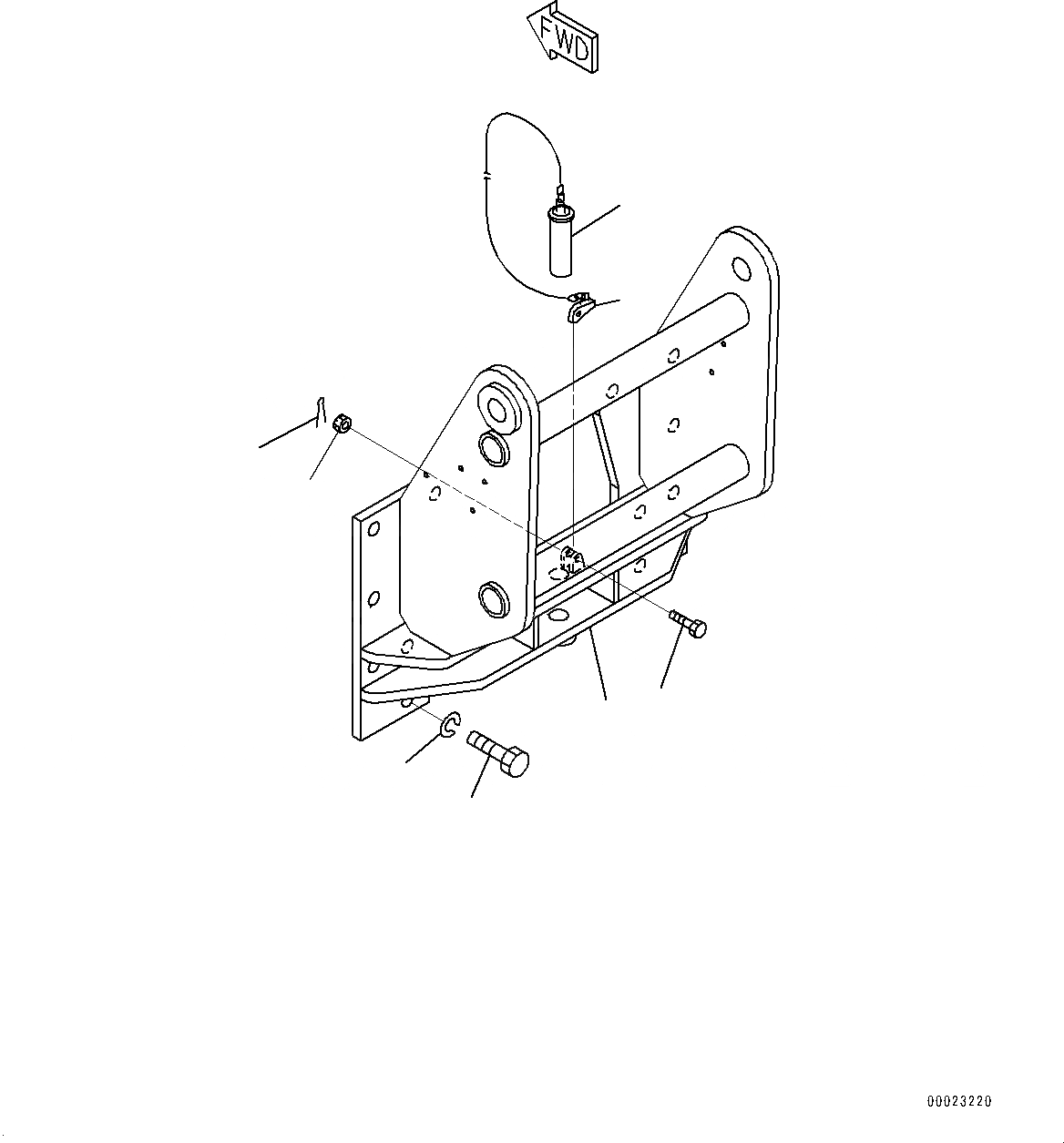 FWD

00023220