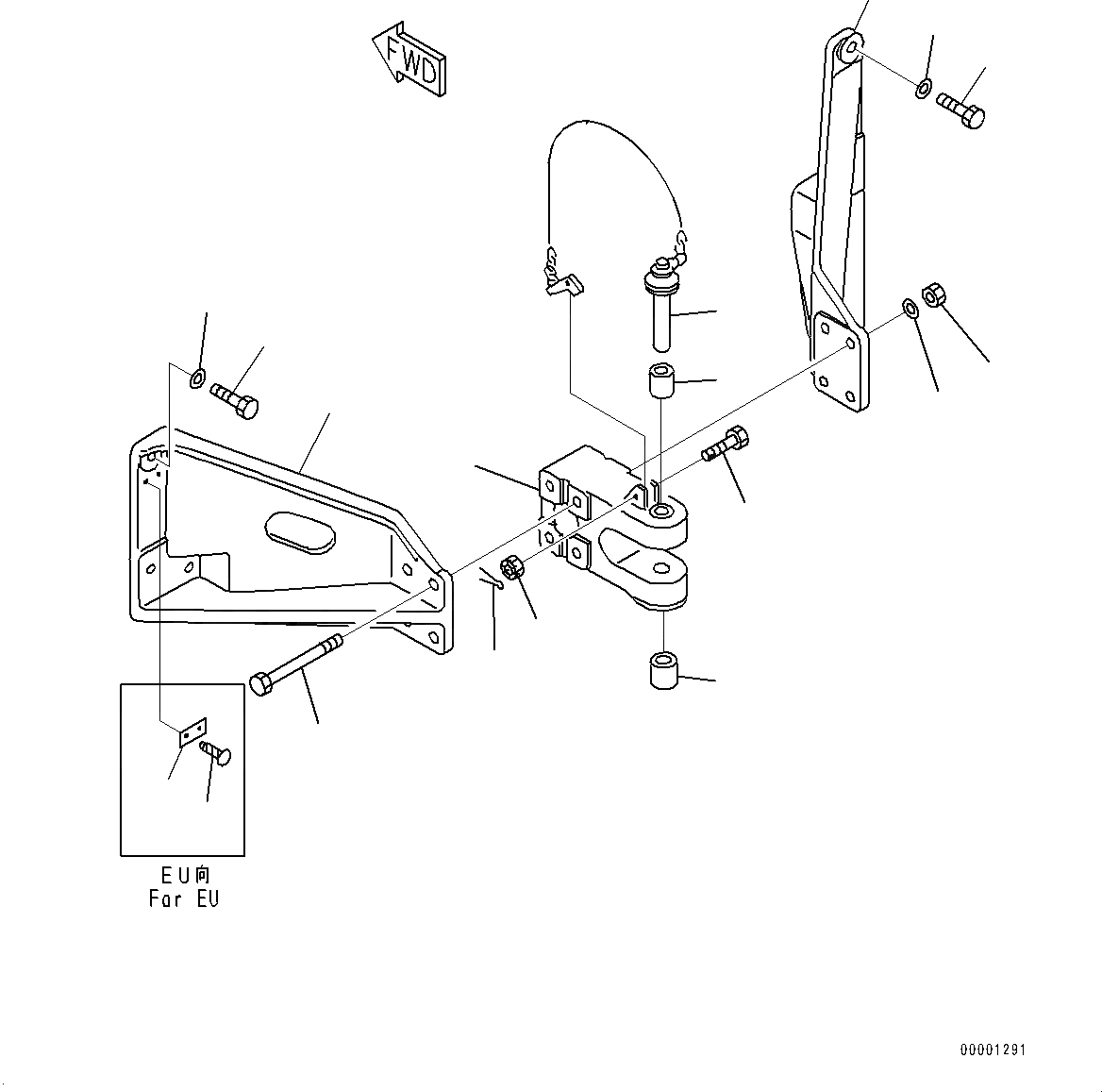 FWD

EU向
For EU

00001291