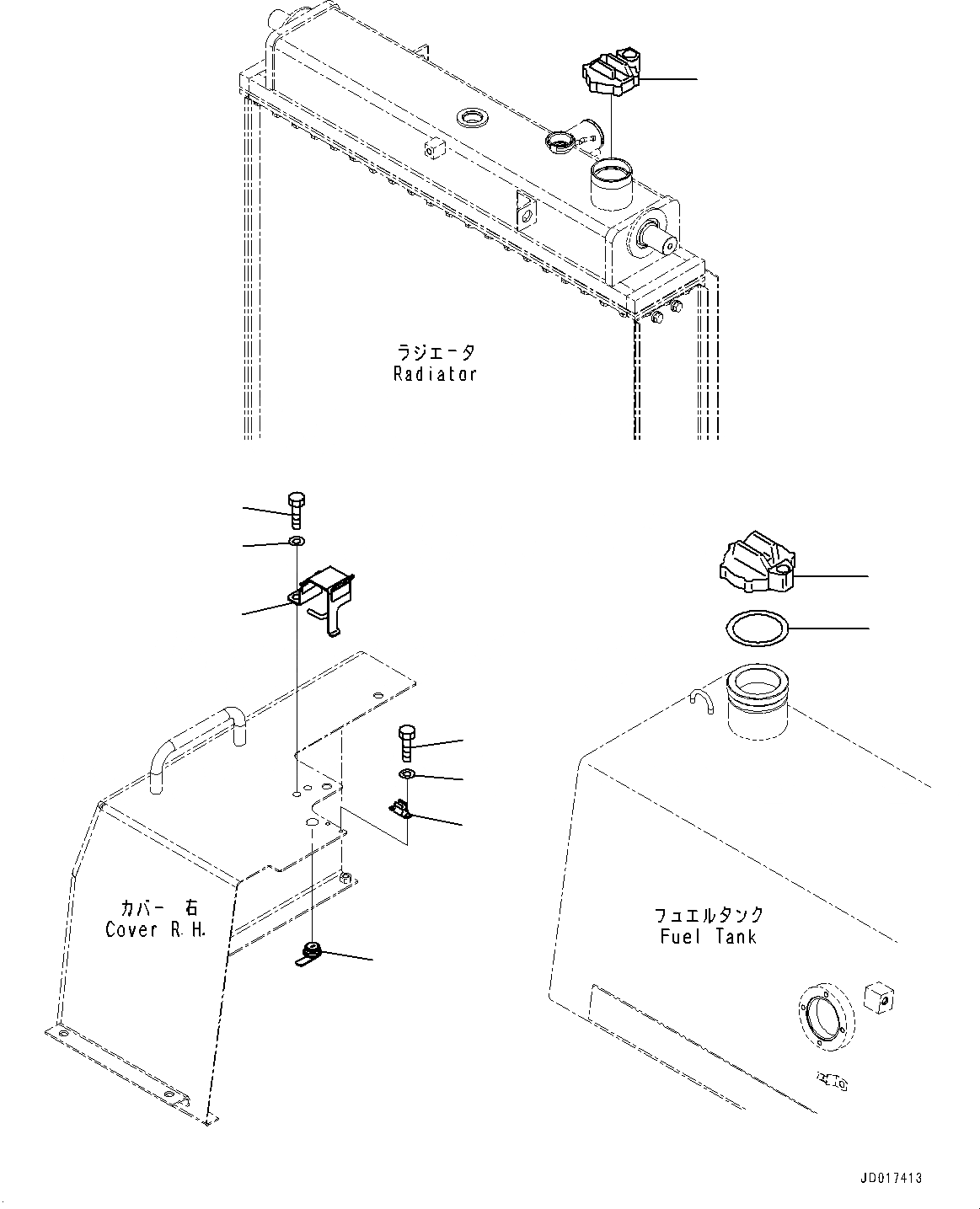 ラジエータ
Radiator

カバー 右
Cover R.H.

フュエルタンク
Fuel Tank

JD017413