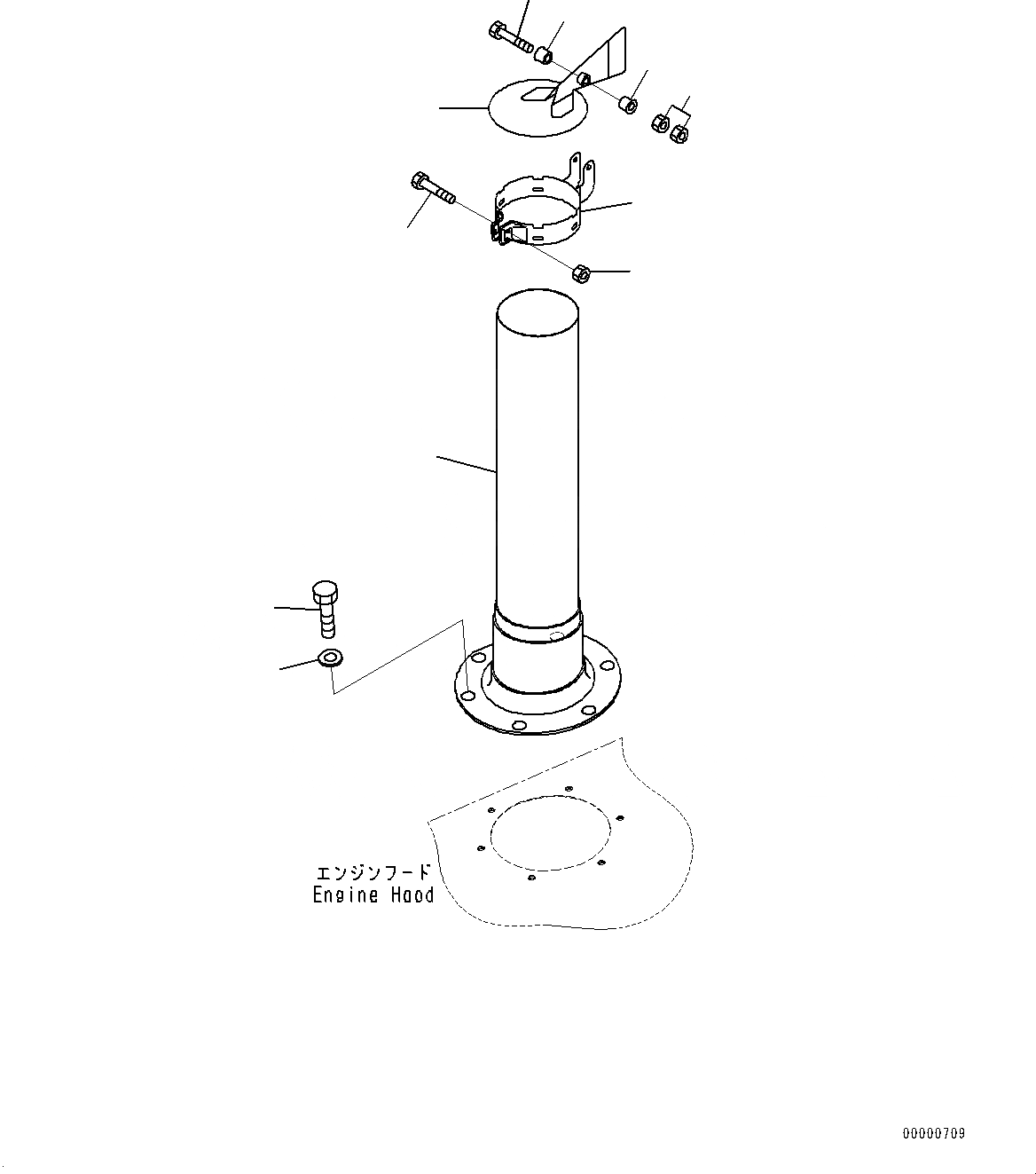 エンジンフード
Engine Hood

00000709