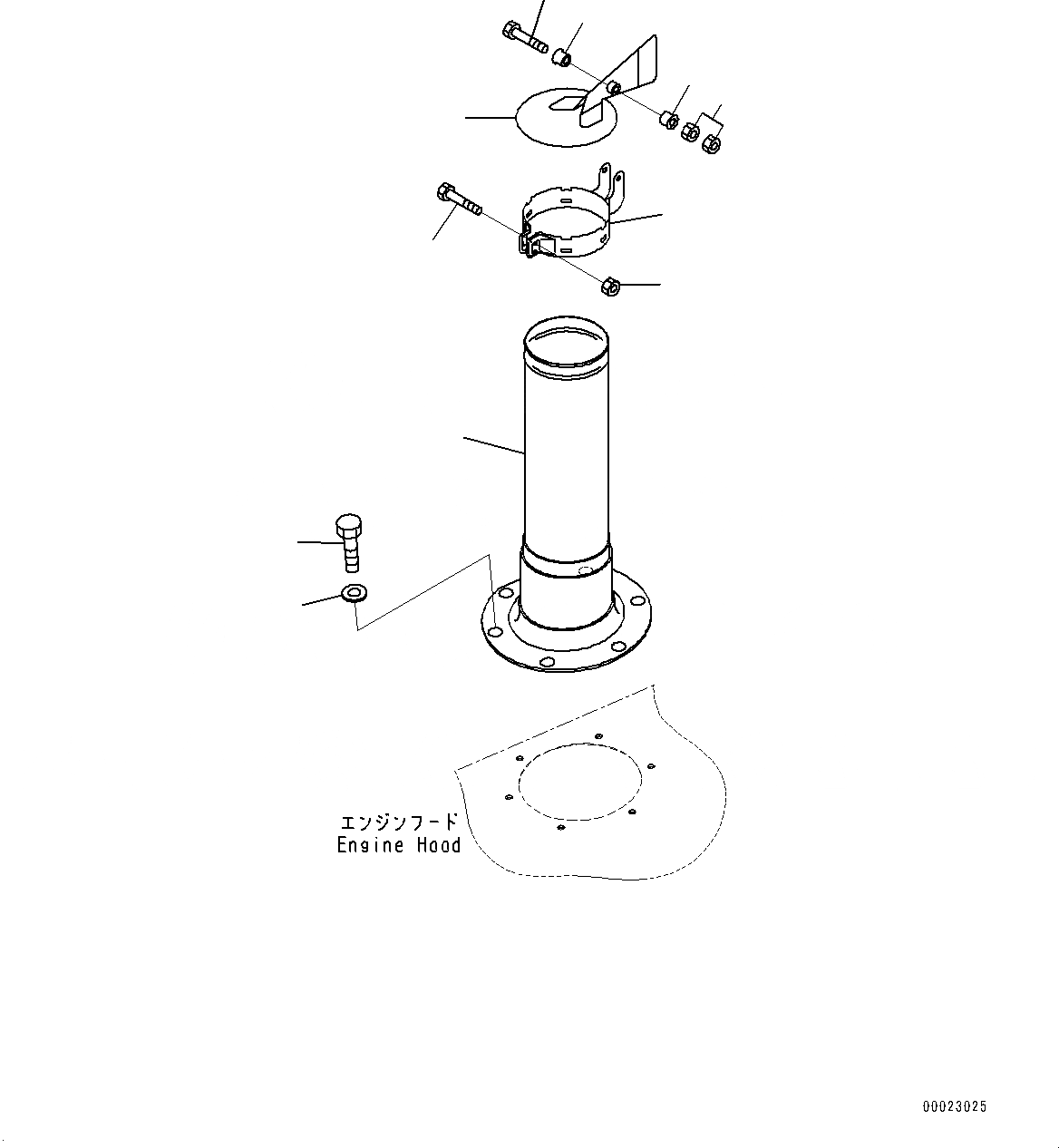 エンジンフード
Engine Hood

00023025