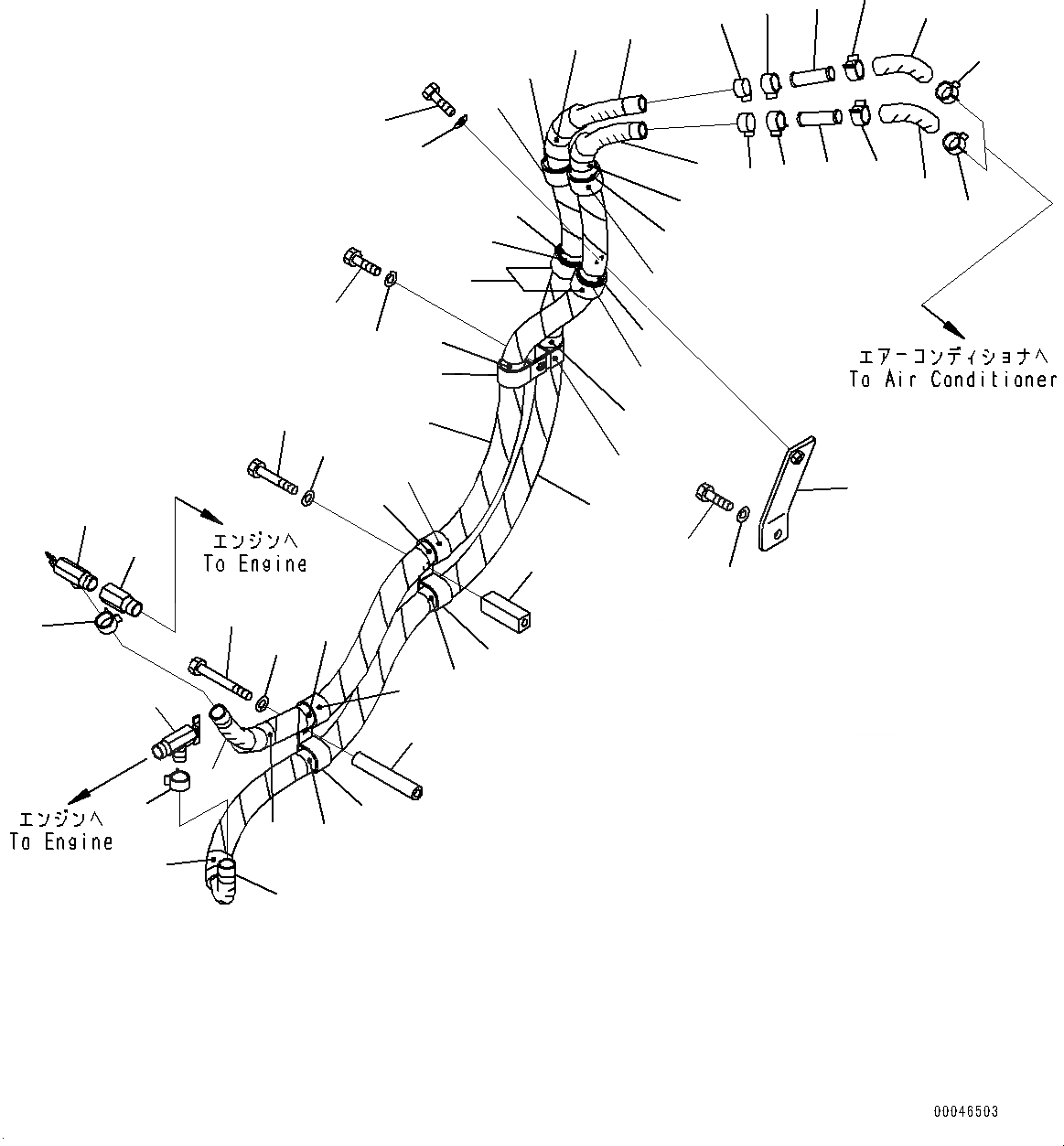 エアーコンディショナへ
To Air Conditioner

エンジンへ
To Engine

エンジンへ
To Engine

00046503