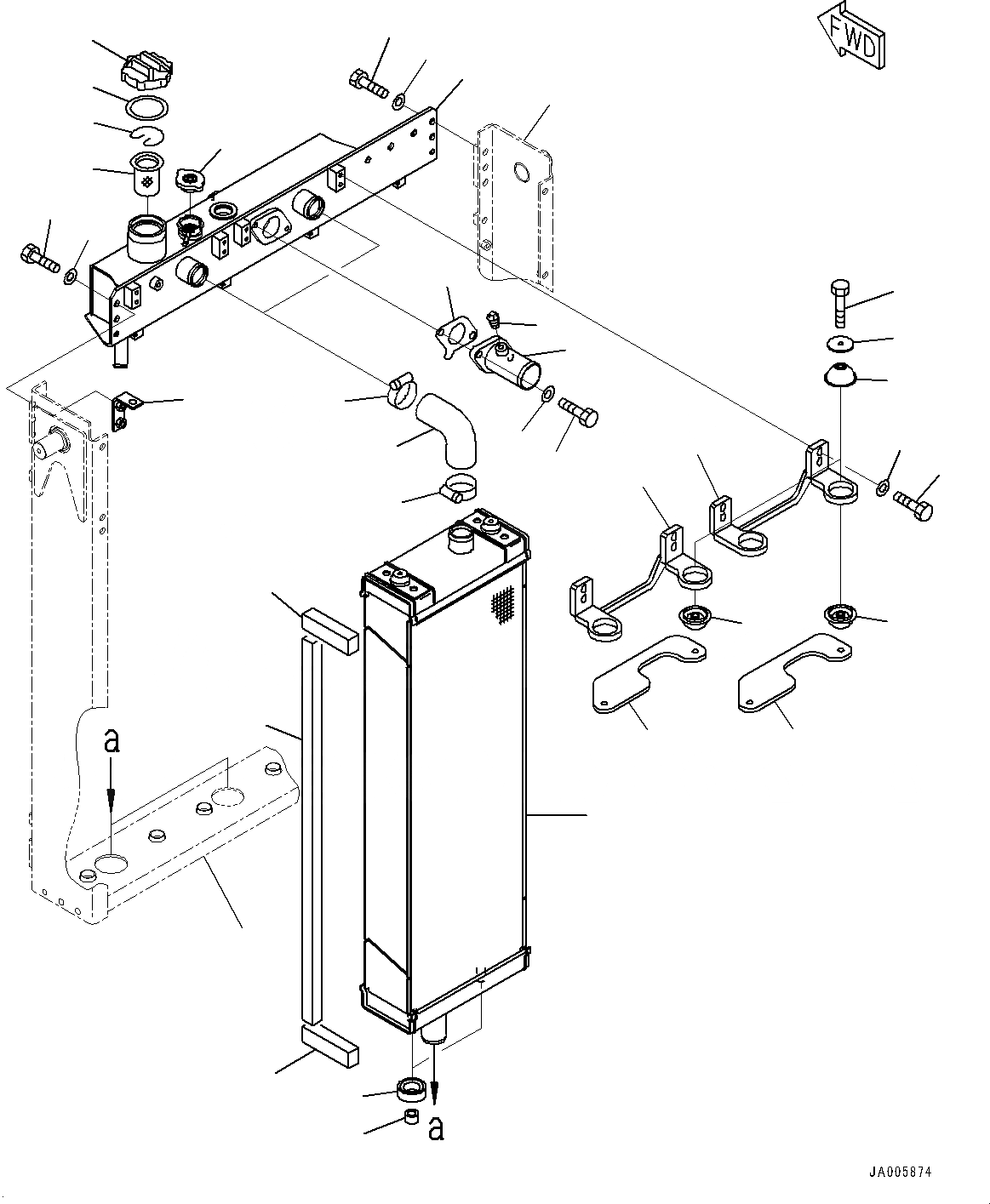 FWD

a

a

JA005874