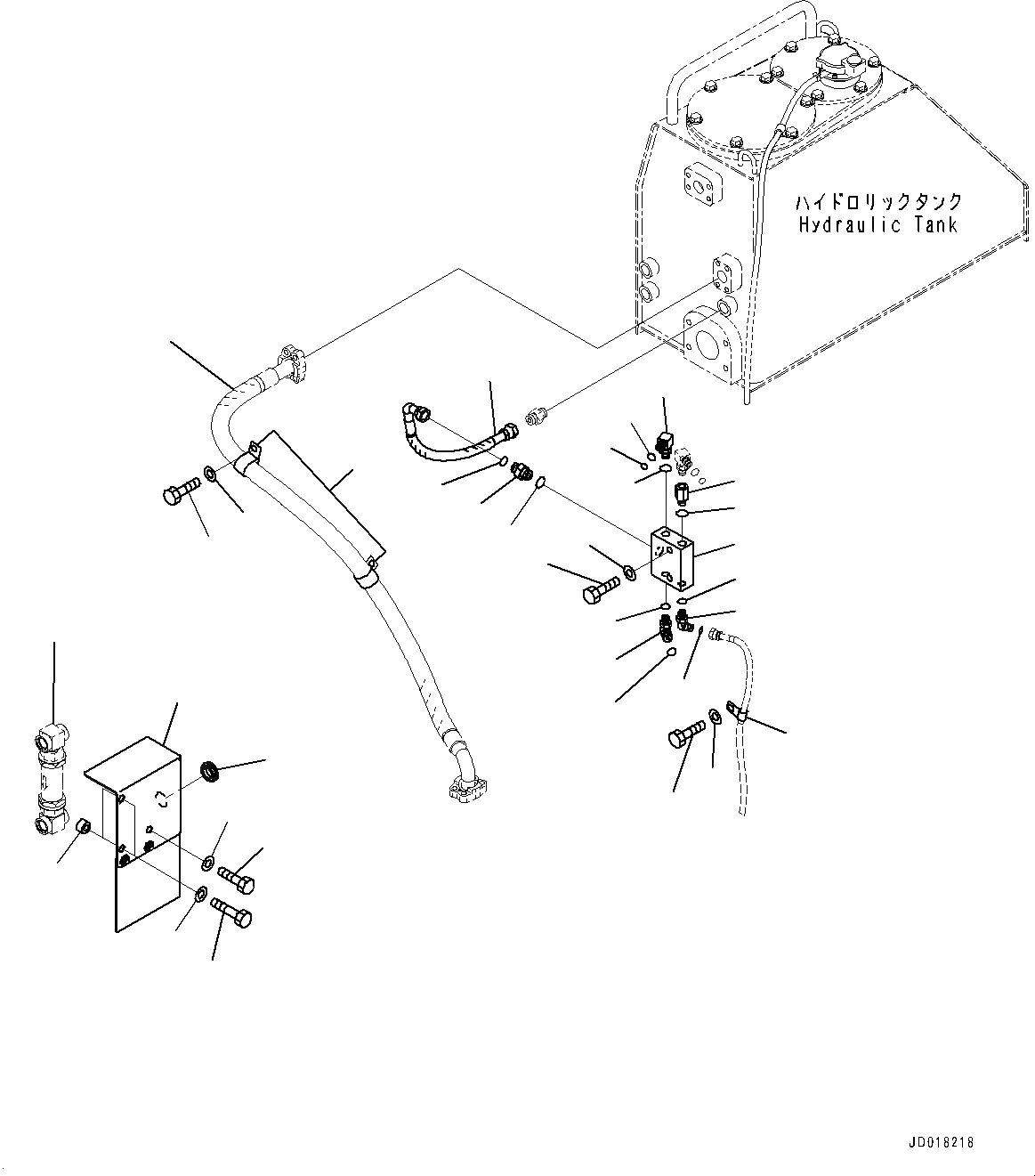 ハイドロリックタンク
Hydraulic Tank

JD018218