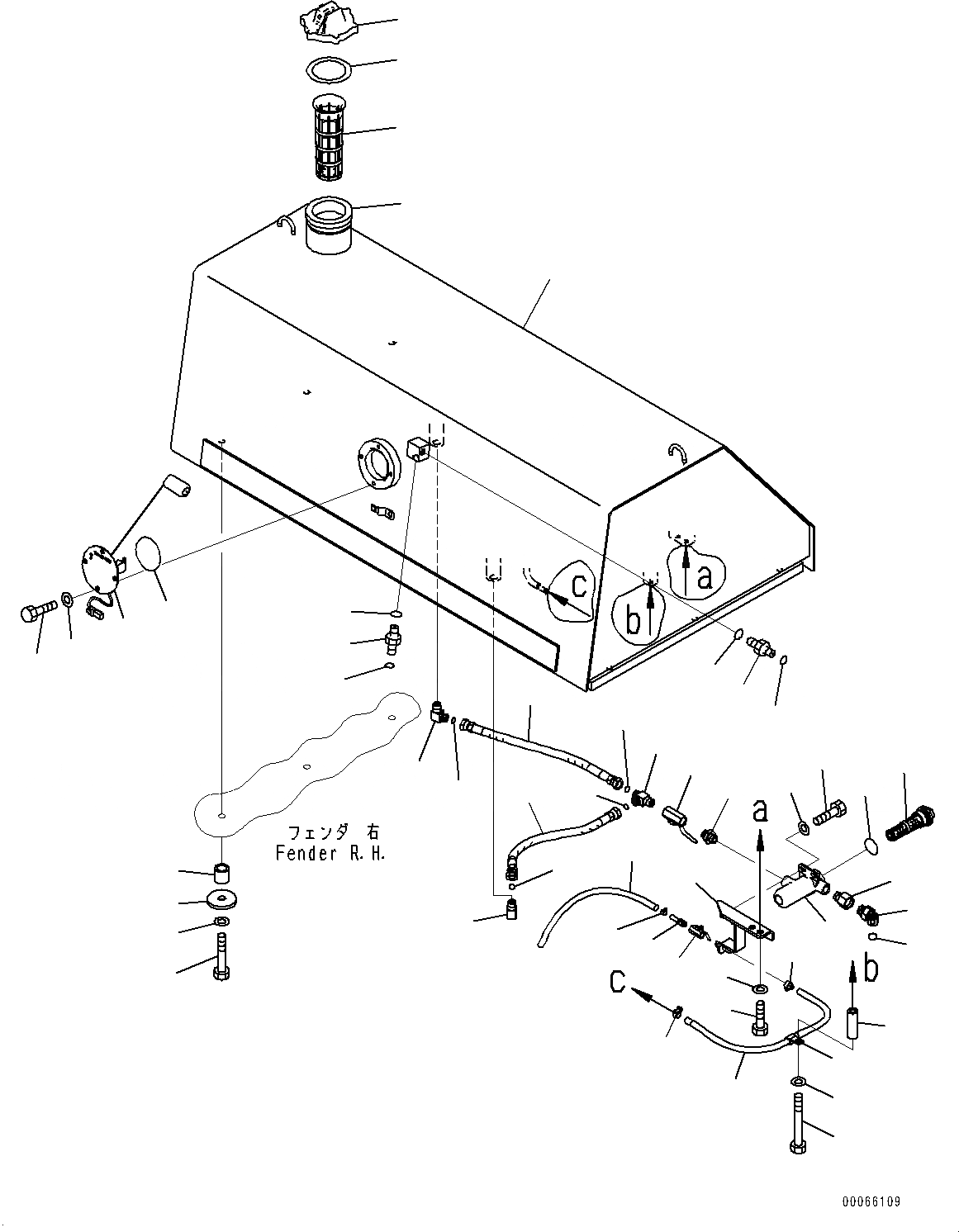 c
b
a
フェンダ 右
Fender R.H.
a
b
c
00066109