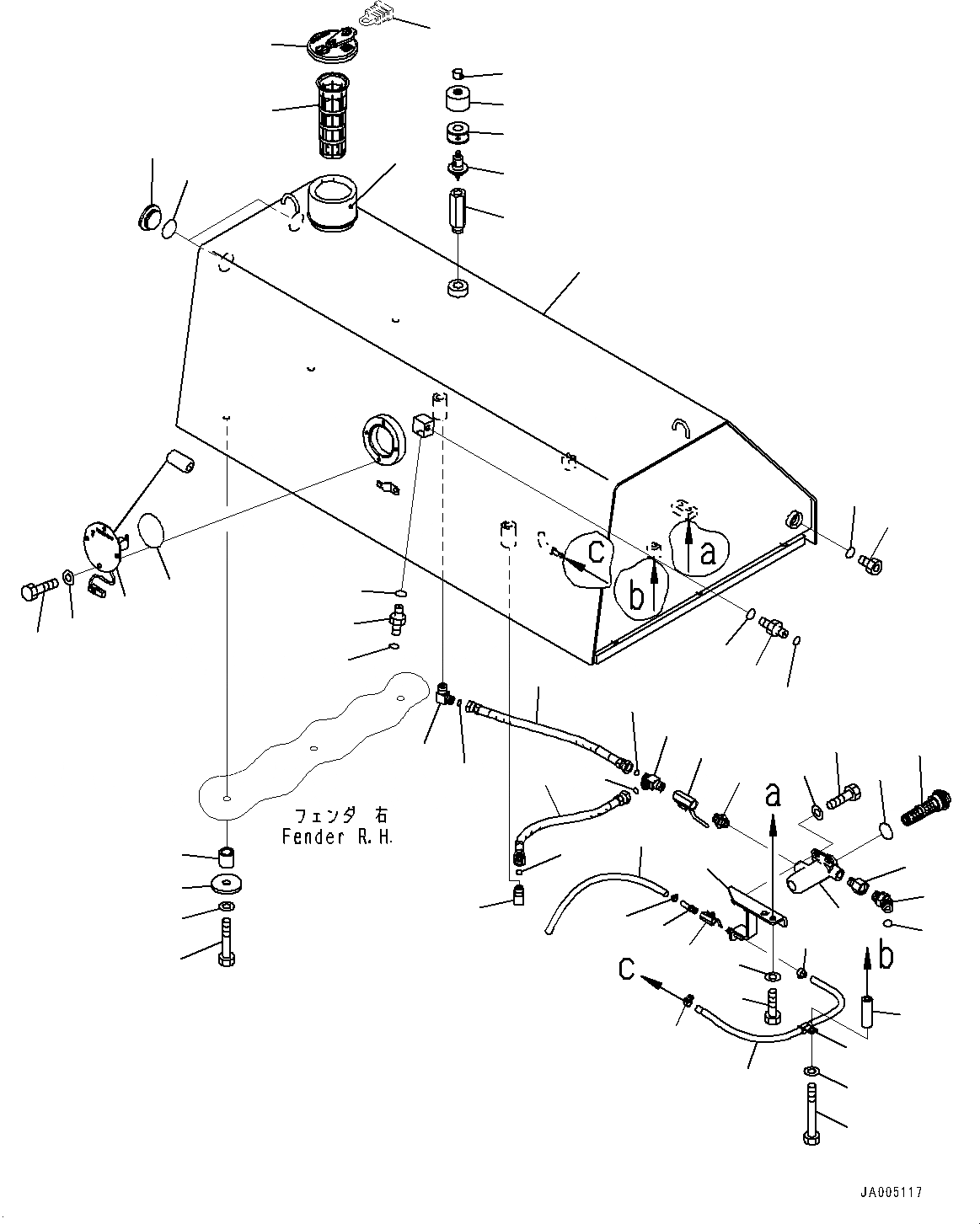 c
b
a
フェンダ 右
Fender R.H.
a
b
c
JA005117