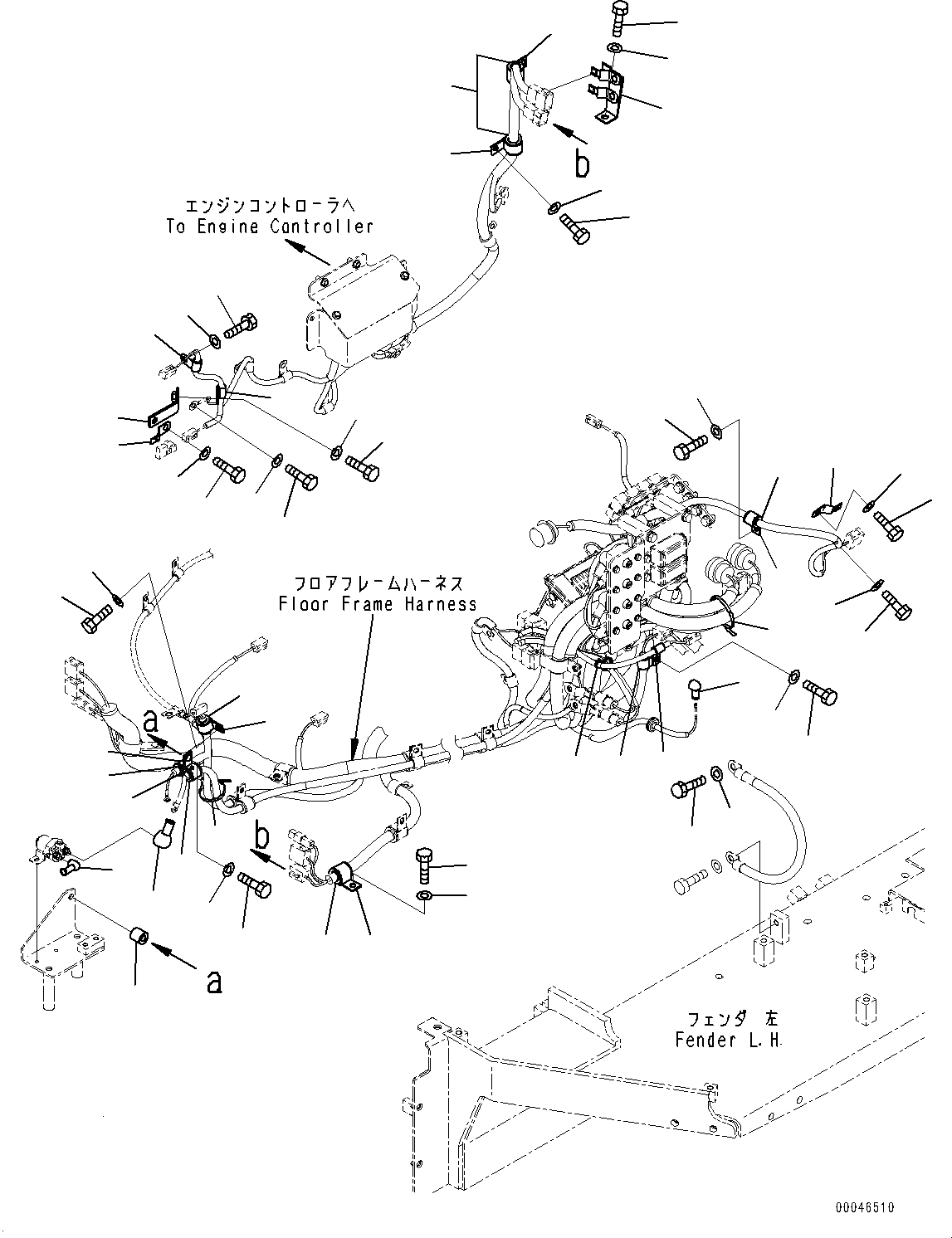 b

エンジンコントローラへ
To Engine Controller

フロアフレームハーネス
Floor Frame Harness

a

b

a

フェンダ 左
Fender L.H.

00046510