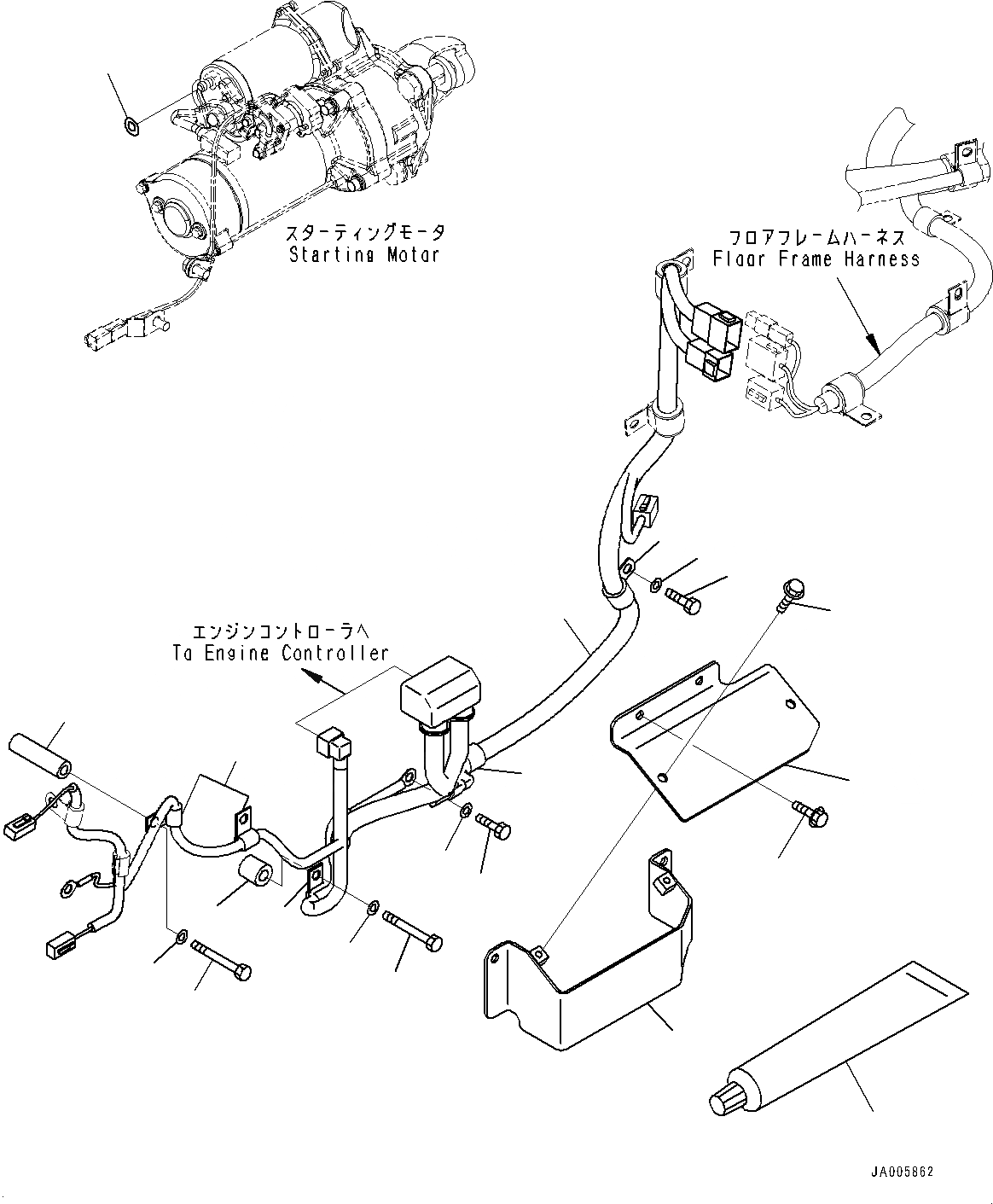 スターティングモータ
Starting Motor

フロアフレームハーネス
Floor Frame Harness

エンジンコントローラへ
To Engine Controller

JA005862