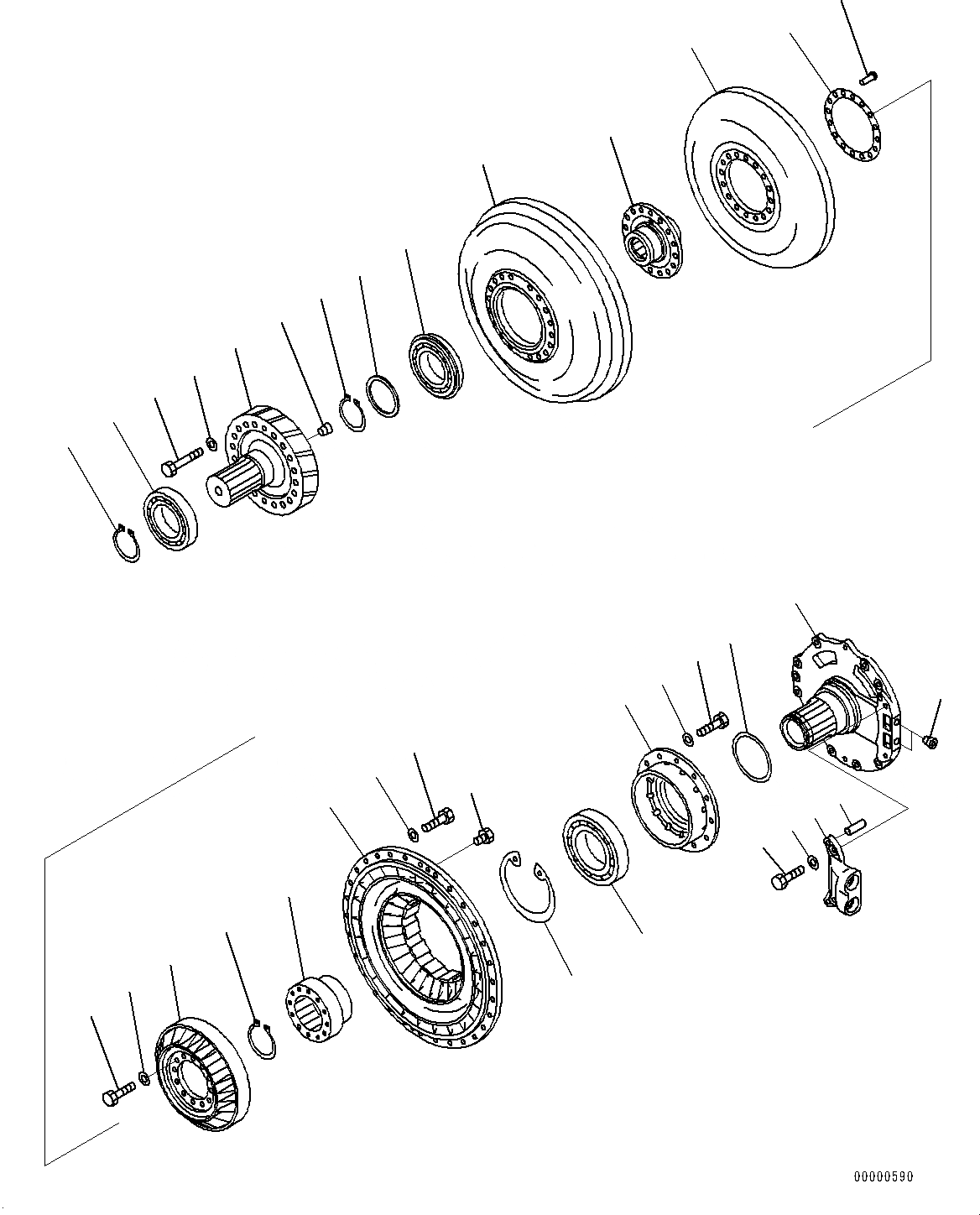 00000590