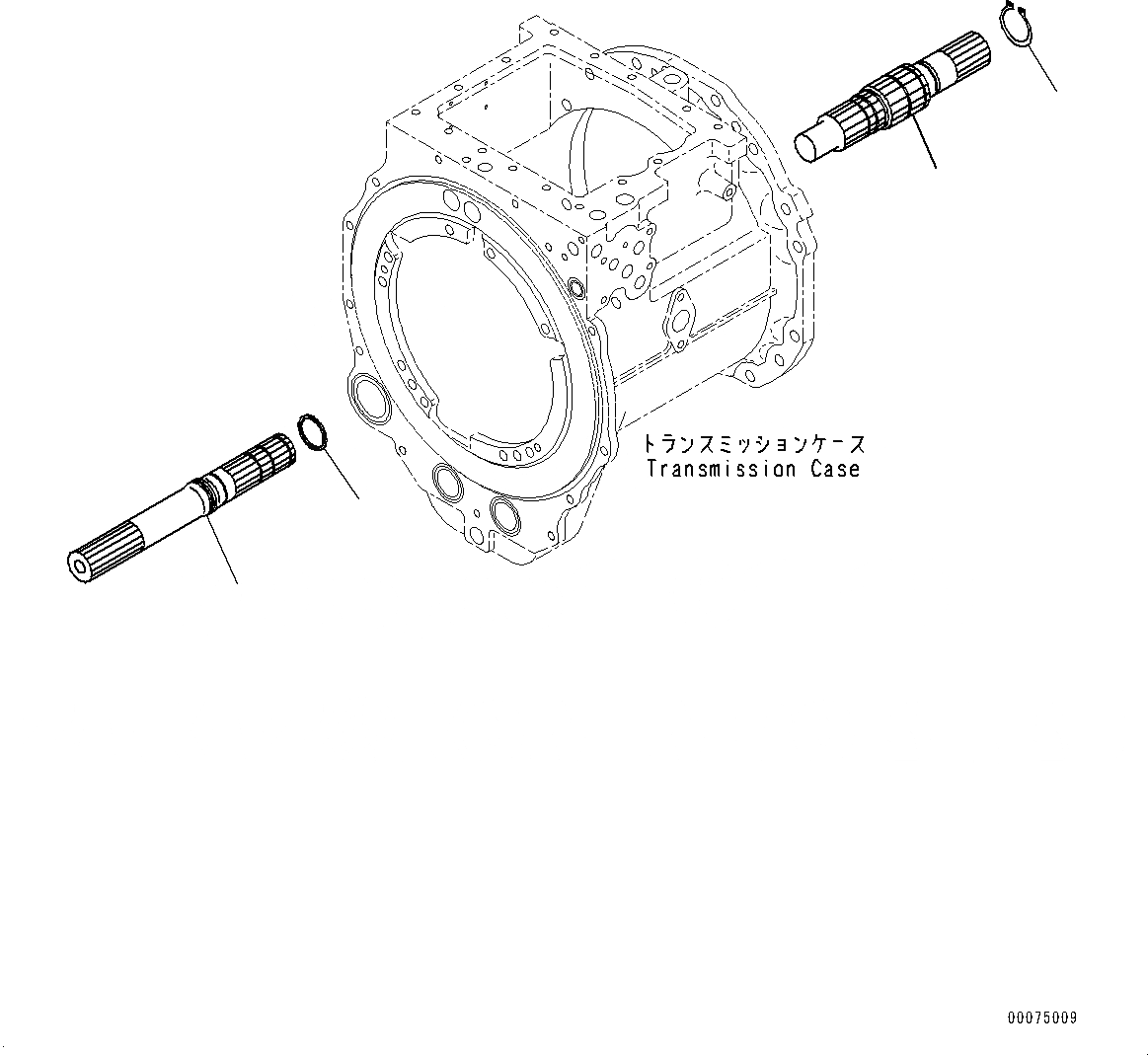 トランスミッションケース
Transmission Case

00075009