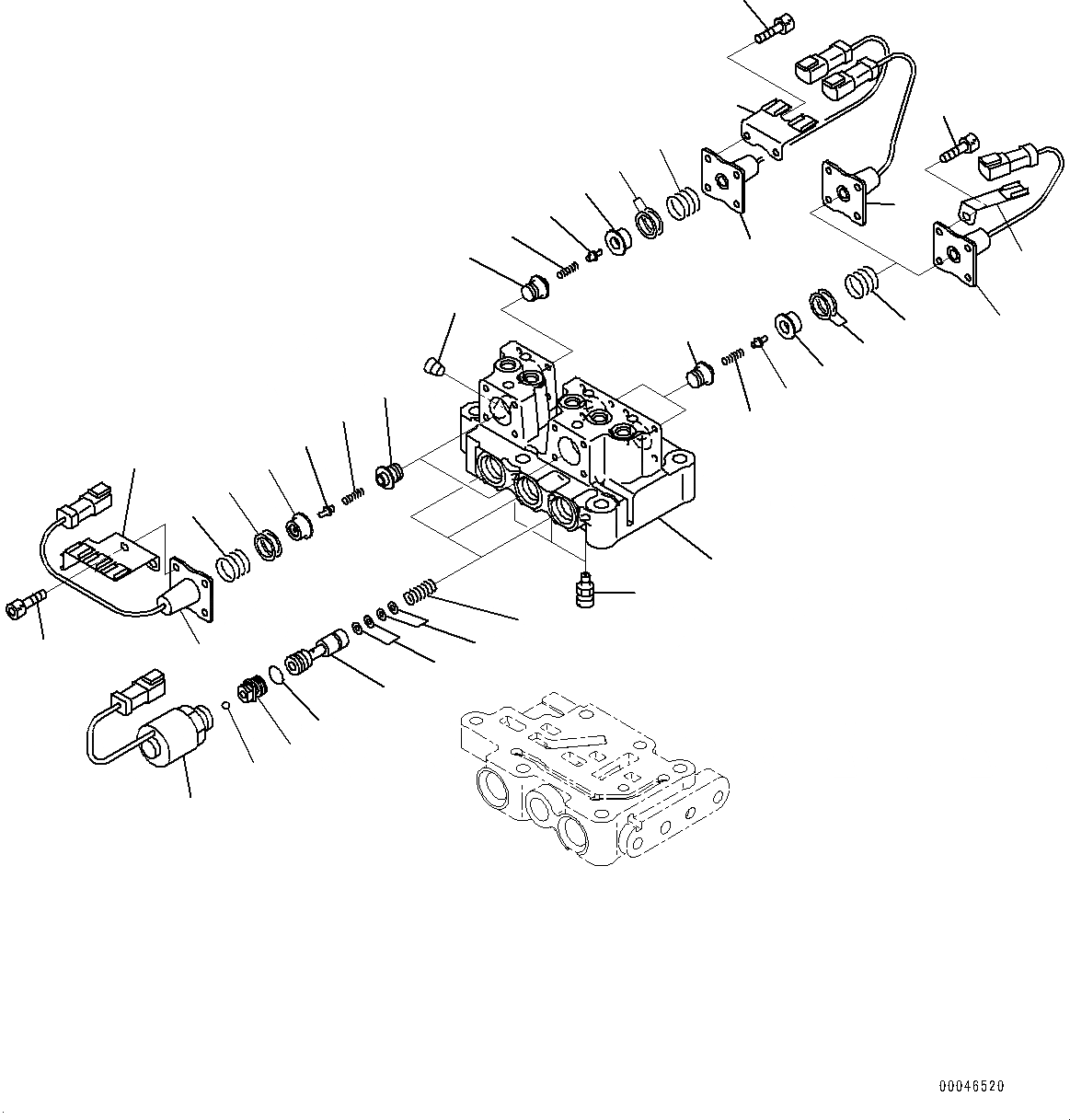 00046520