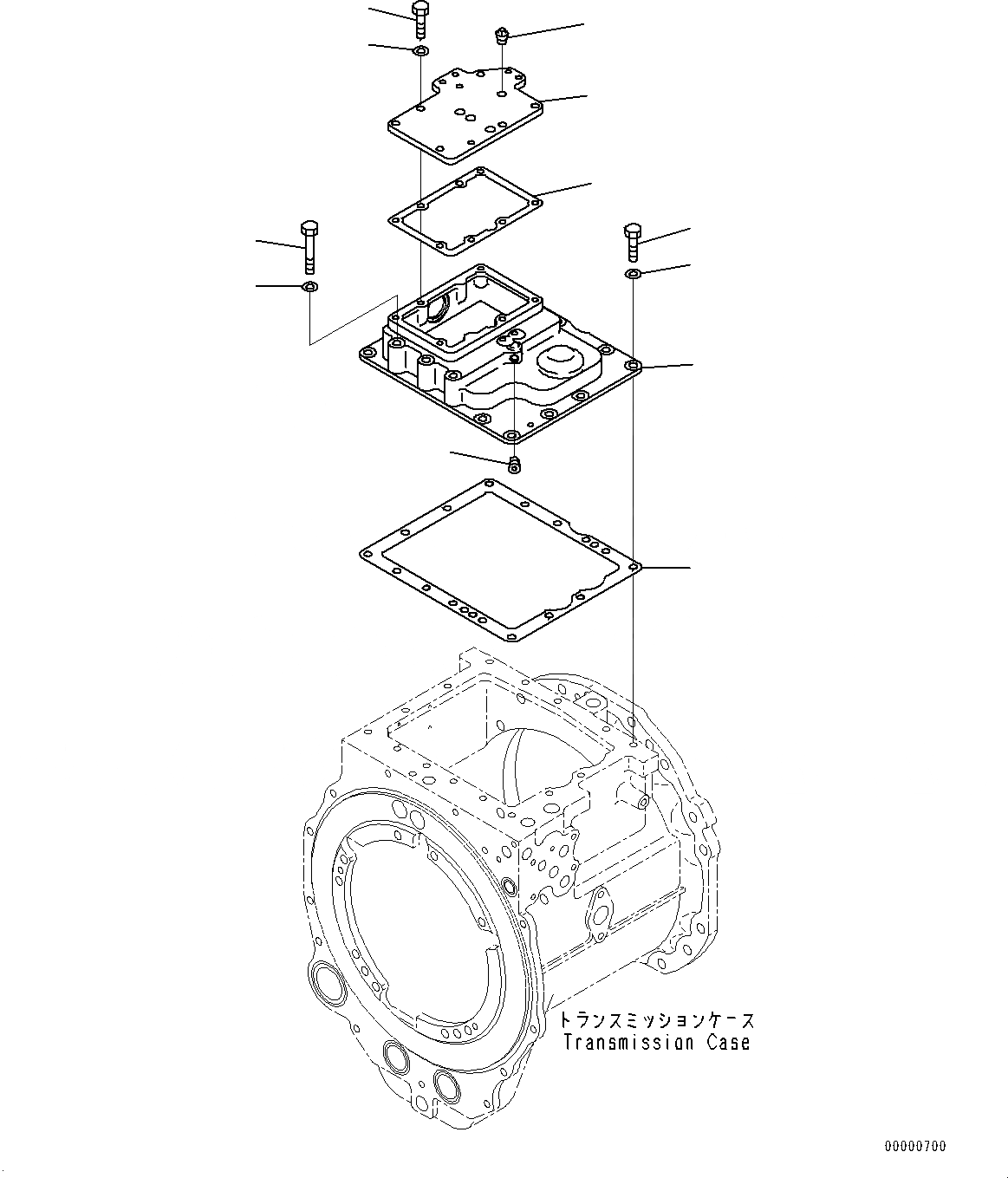 トランスミッションケース
Transmission Case

00000700