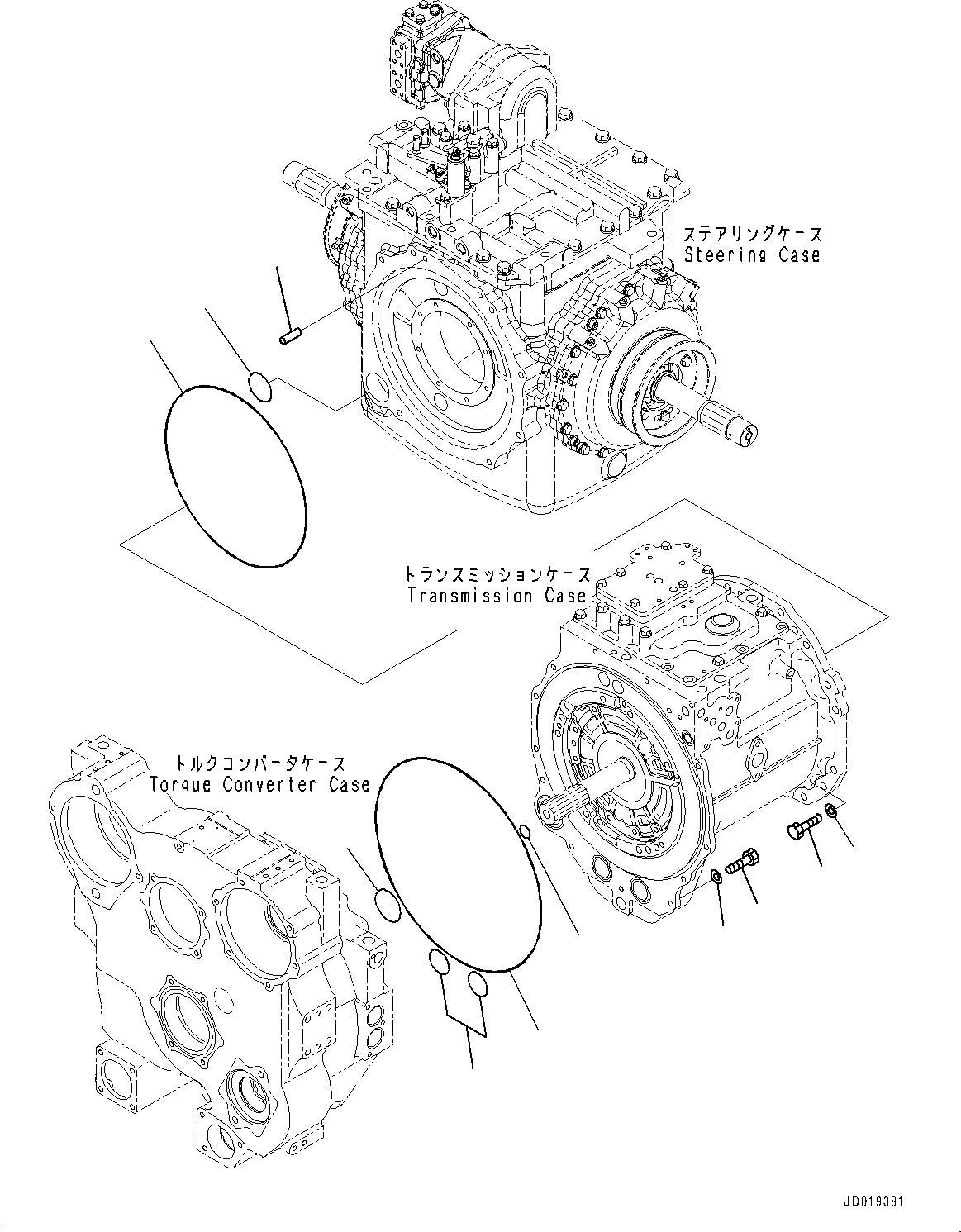 ステアリングケース
Steering Case

トランスミッションケース
Transmission Case

トルクコンバータケース
Torque Converter Case

JD019381