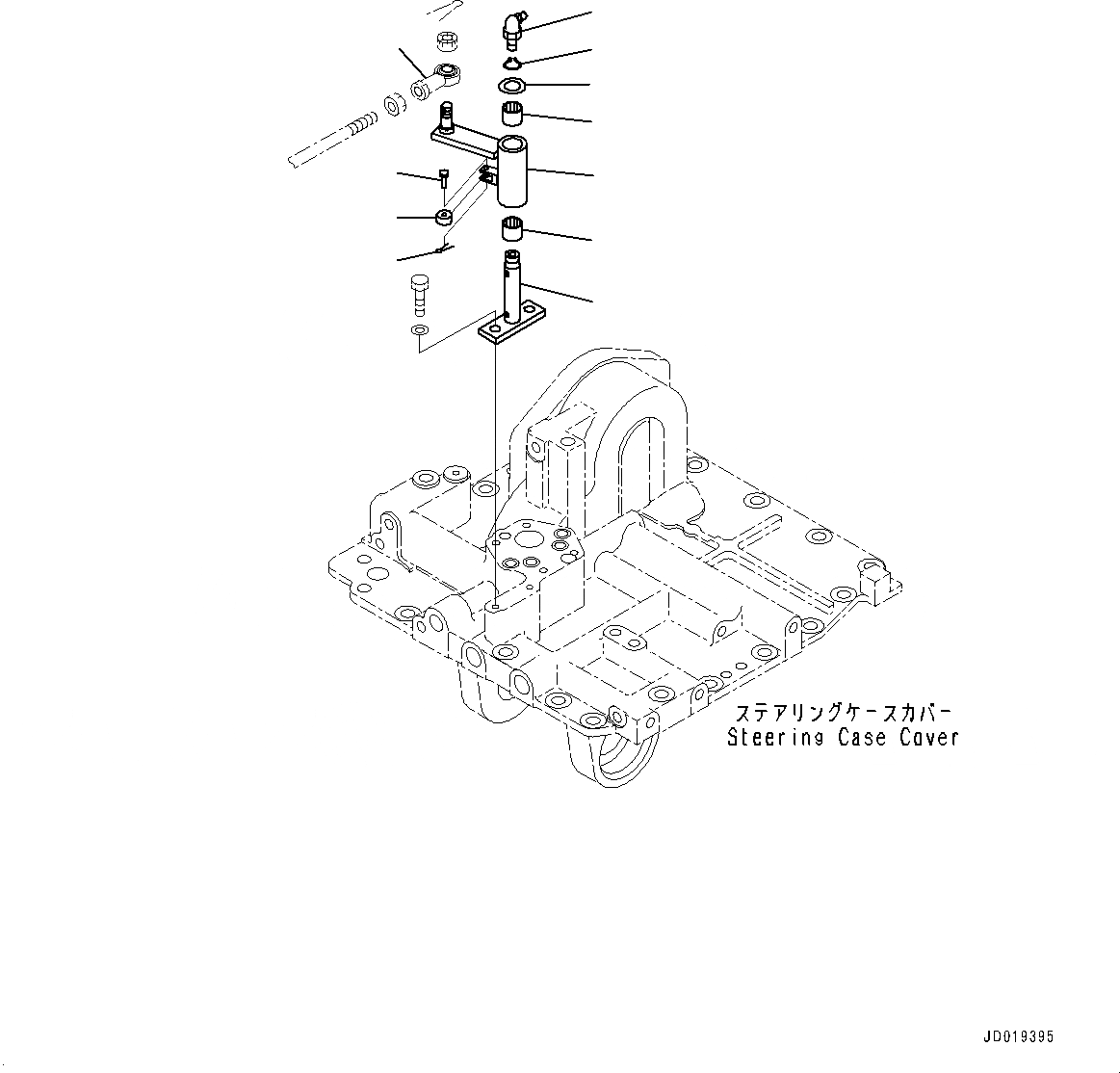 ステアリングケースカバー
Steering Case Cover

JD019395