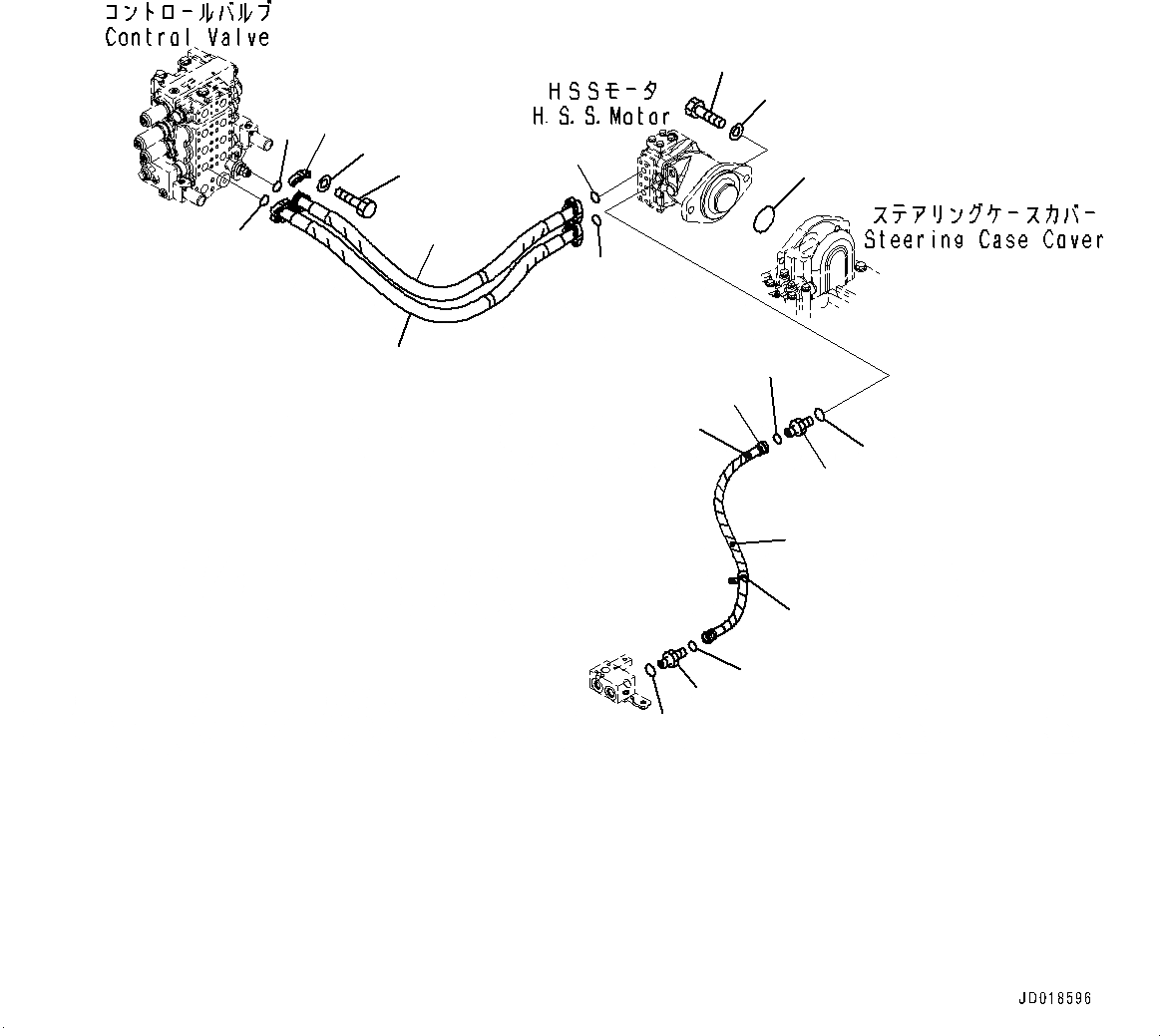 コントロールバルブ
Control Valve

HSSモータ
H. S. S. Motor

ステアリングケースカバー
Steering Case Cover

JD018596