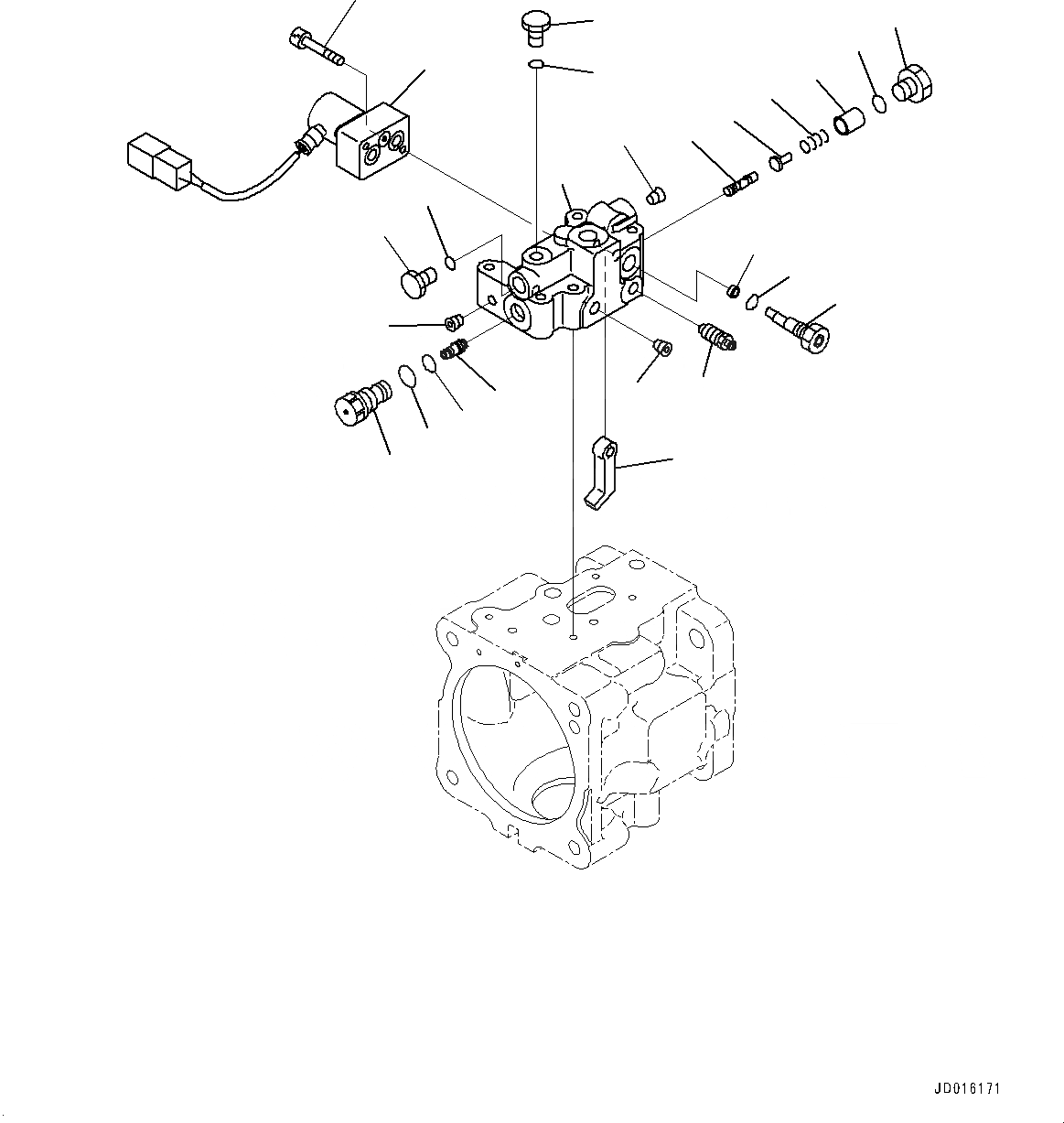 JD016171