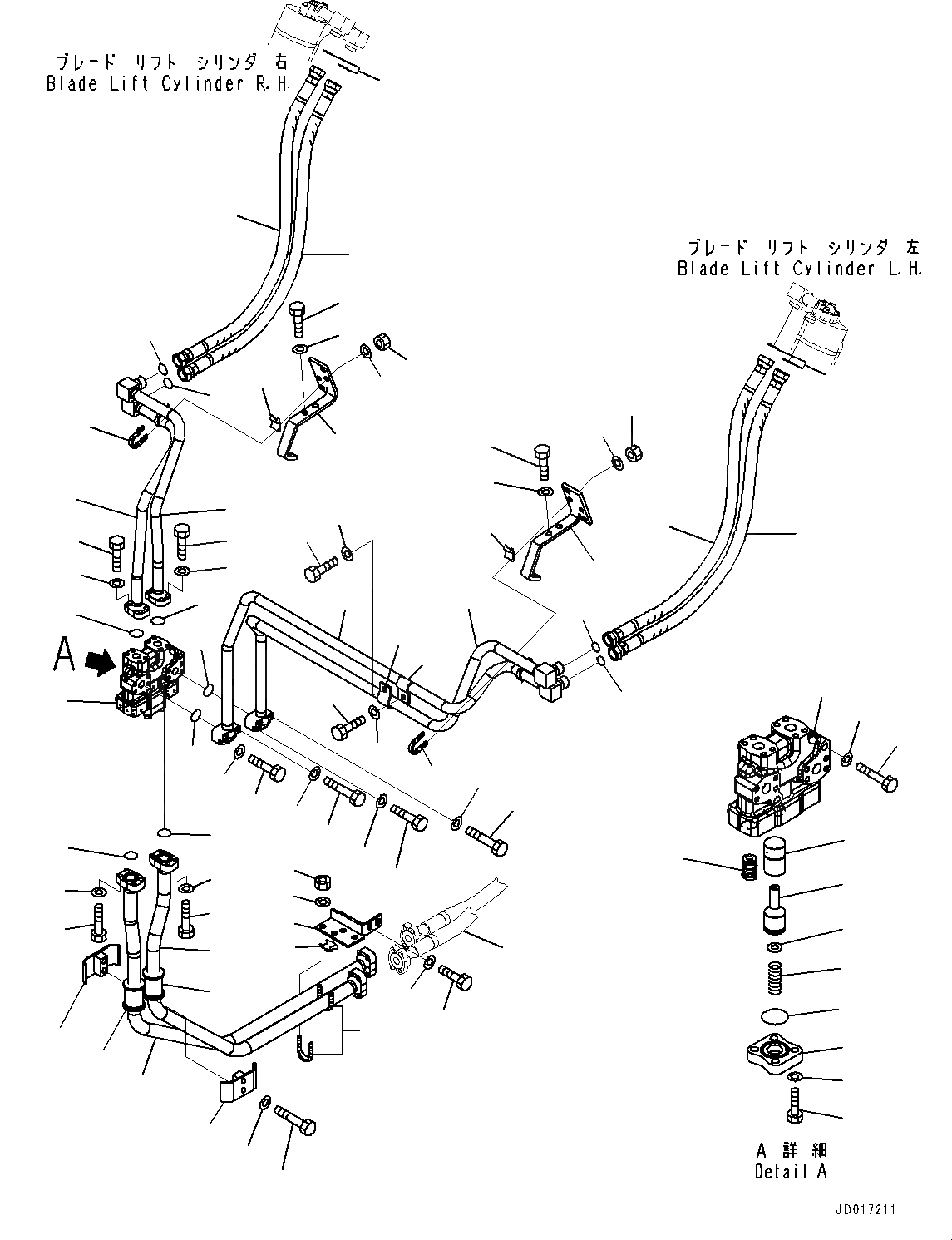 ブレード リフト シリンダ 右
Blade Lift Cylinder R.H.

ブレード リフト シリンダ 左
Blade Lift Cylinder L.H.

A

A 詳細
Detail A

JD017211