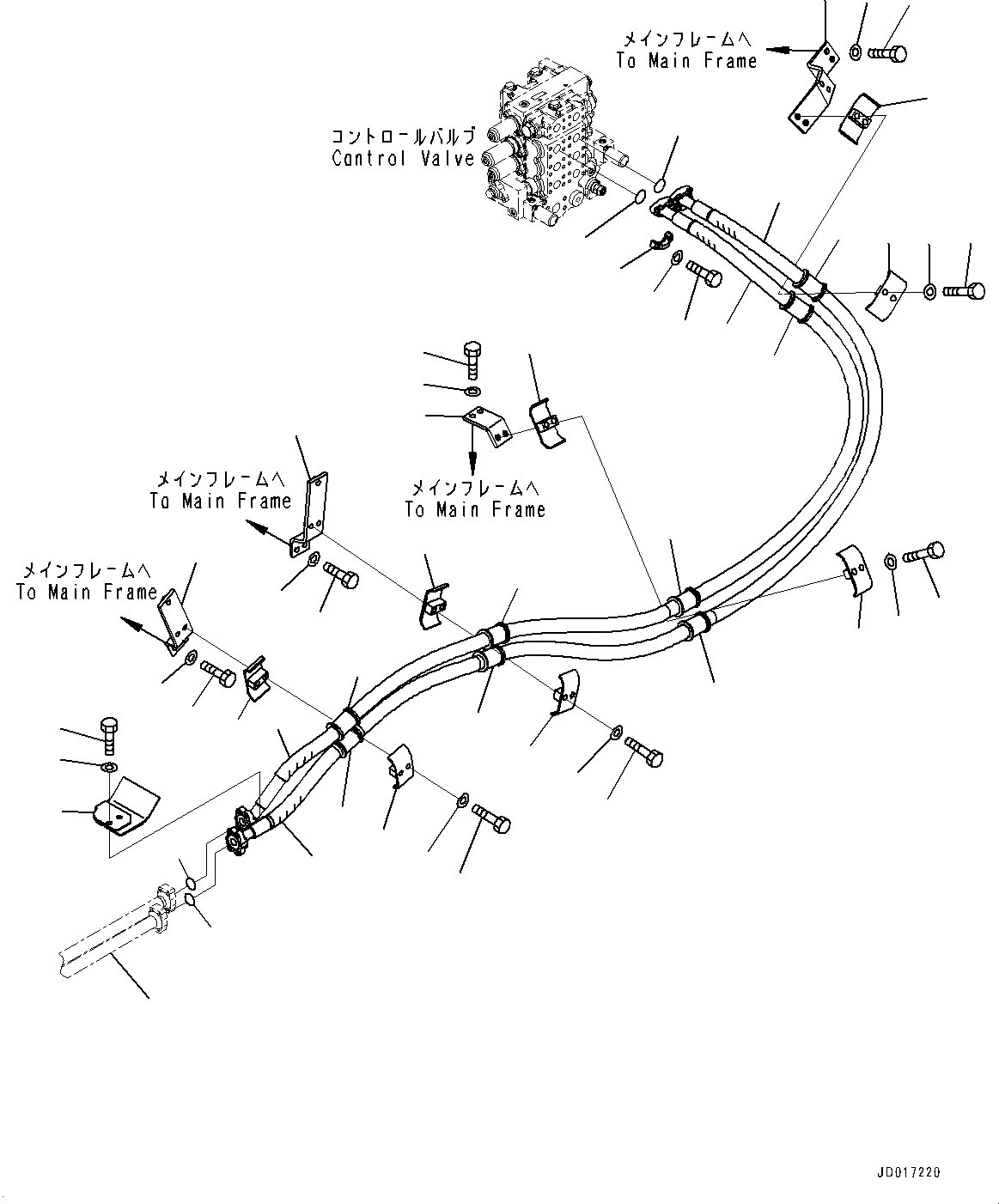 メインフレームへ
To Main Frame

コントロールバルブ
Control Valve

メインフレームへ
To Main Frame

メインフレームへ
To Main Frame

メインフレームへ
To Main Frame

JD017220