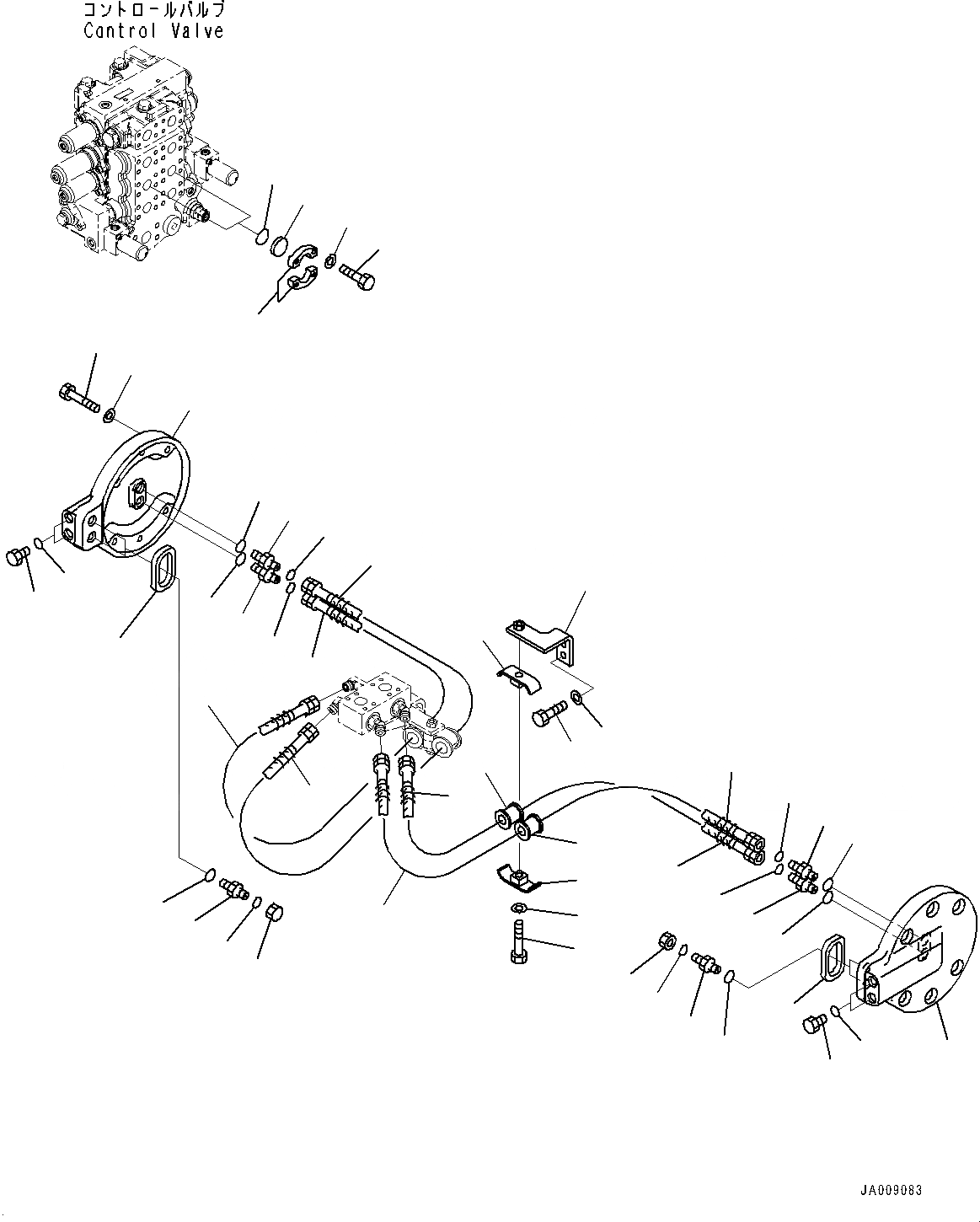 コントロールバルブ
Control Valve

JA009083