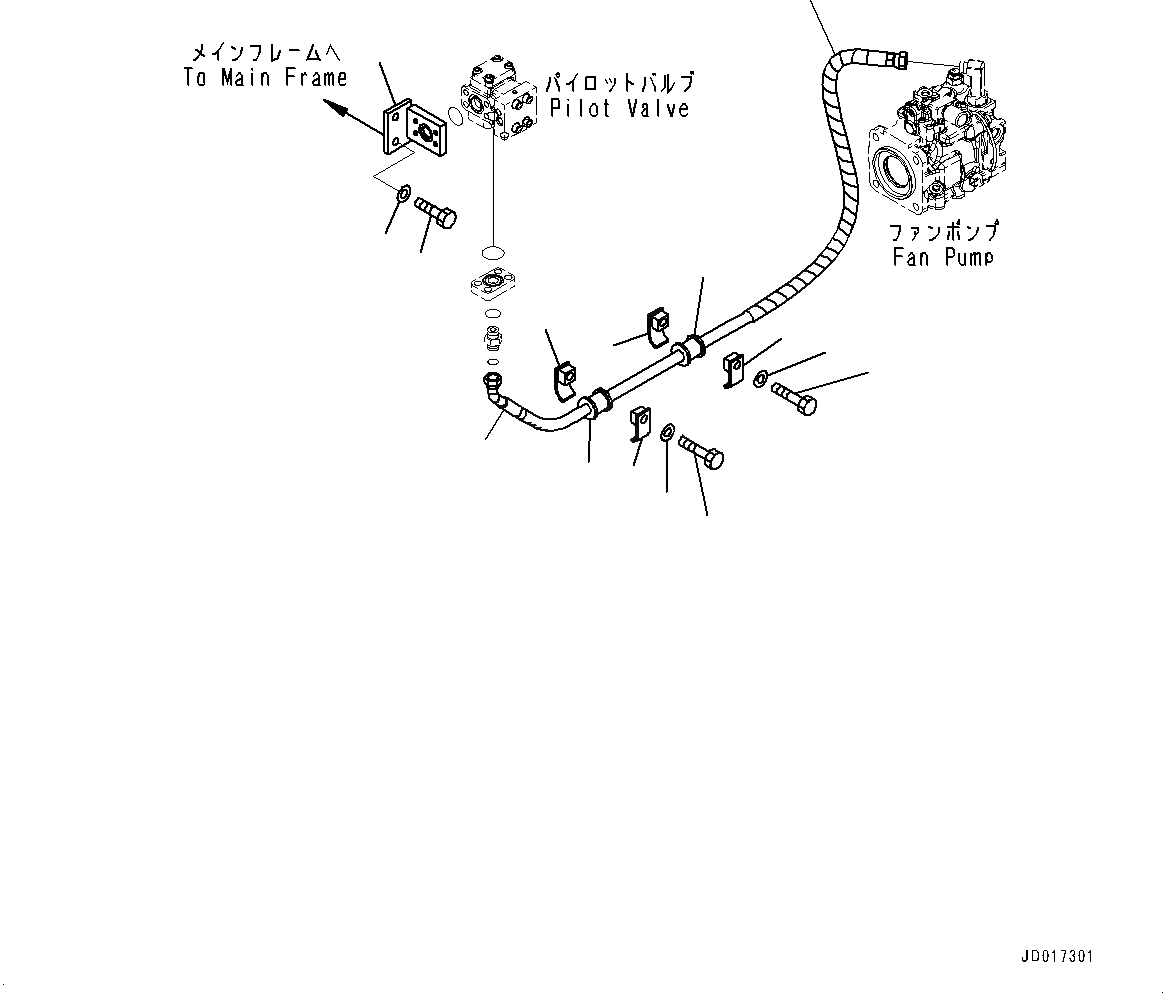 メインフレームへ
To Main Frame

パイロットバルブ
Pilot Valve

ファンポンプ
Fan Pump

JD017301