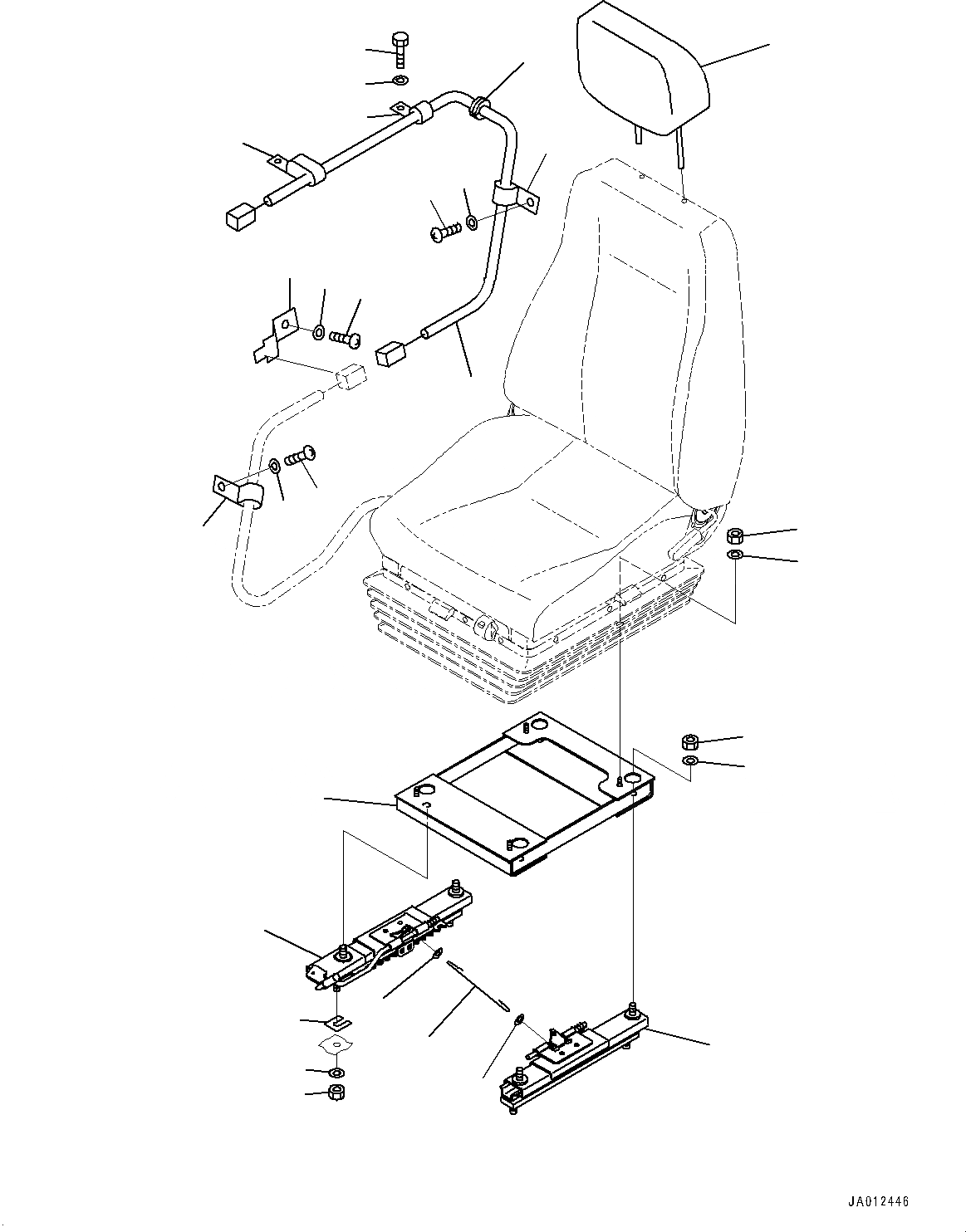 JA012446