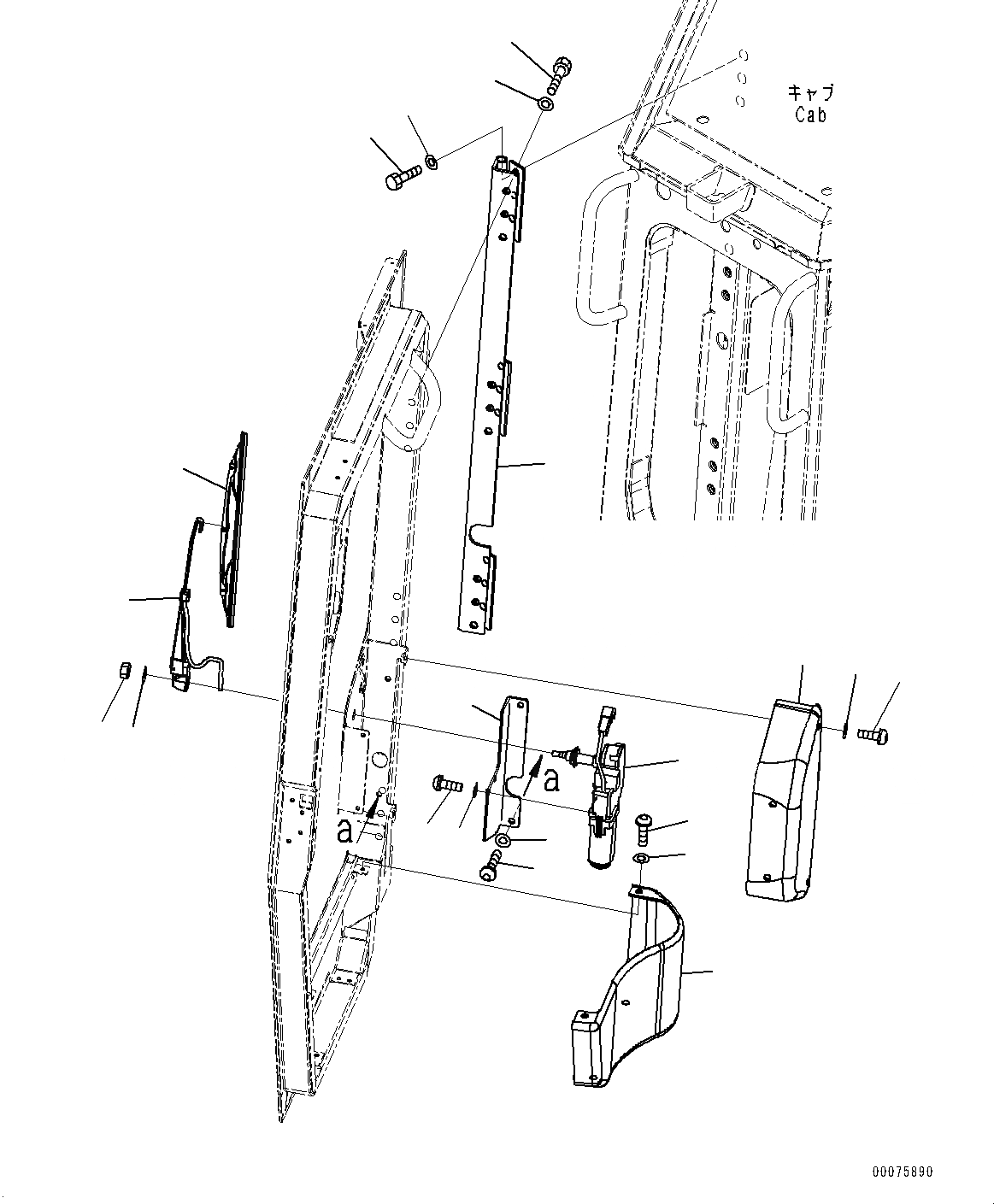 キャブ
Cab

a

a

00075890