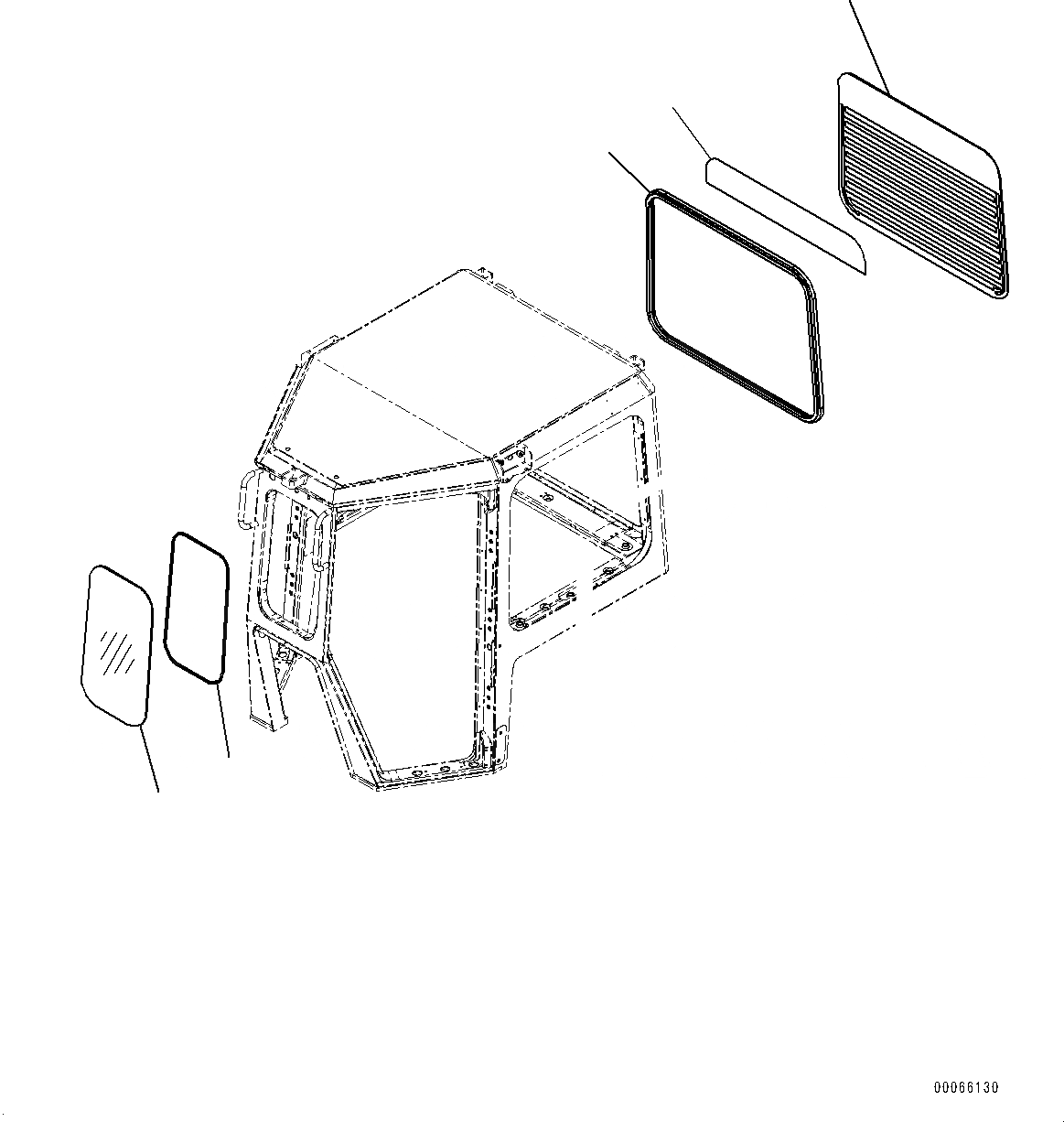 00066130