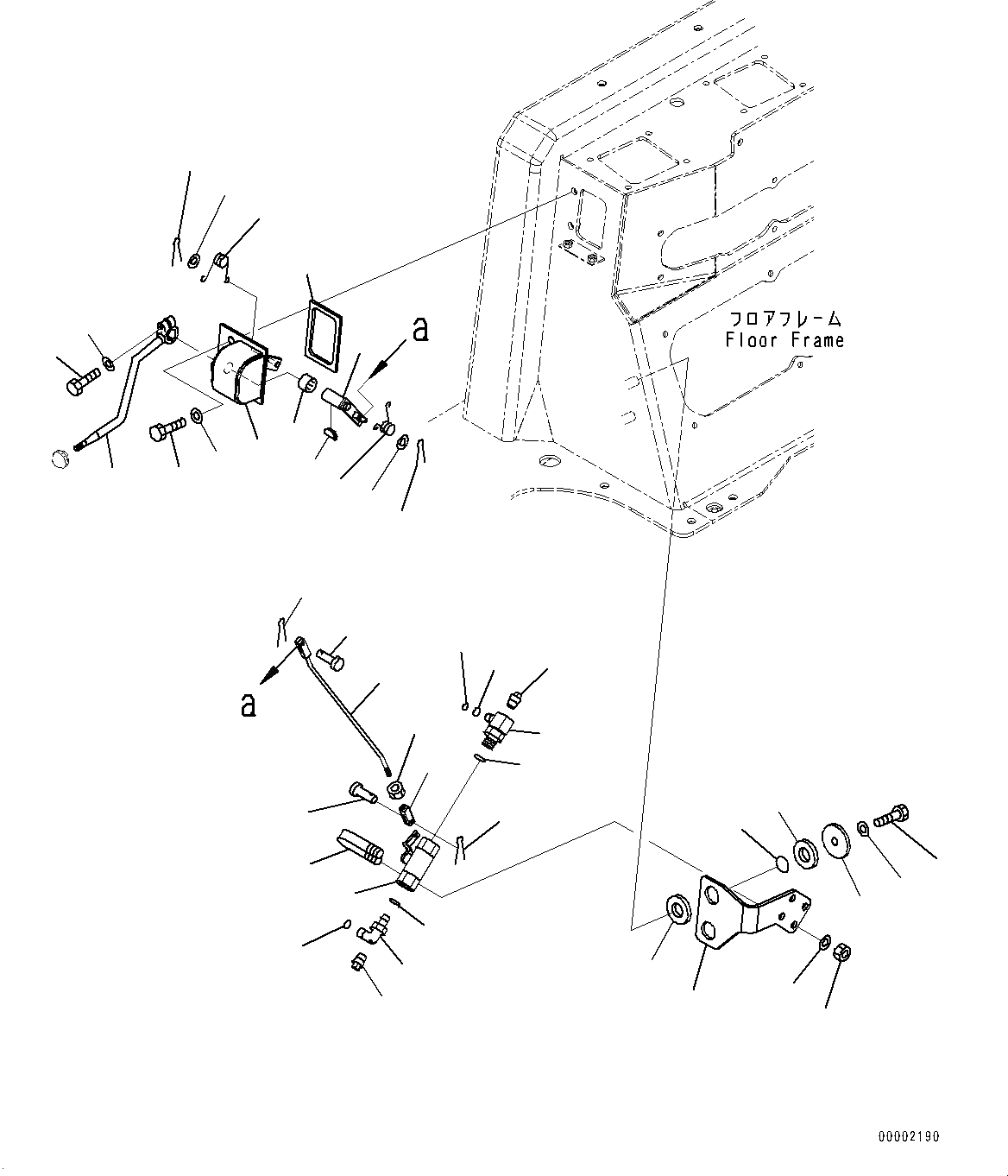 a

フロアフレーム
Floor Frame

a

00002190