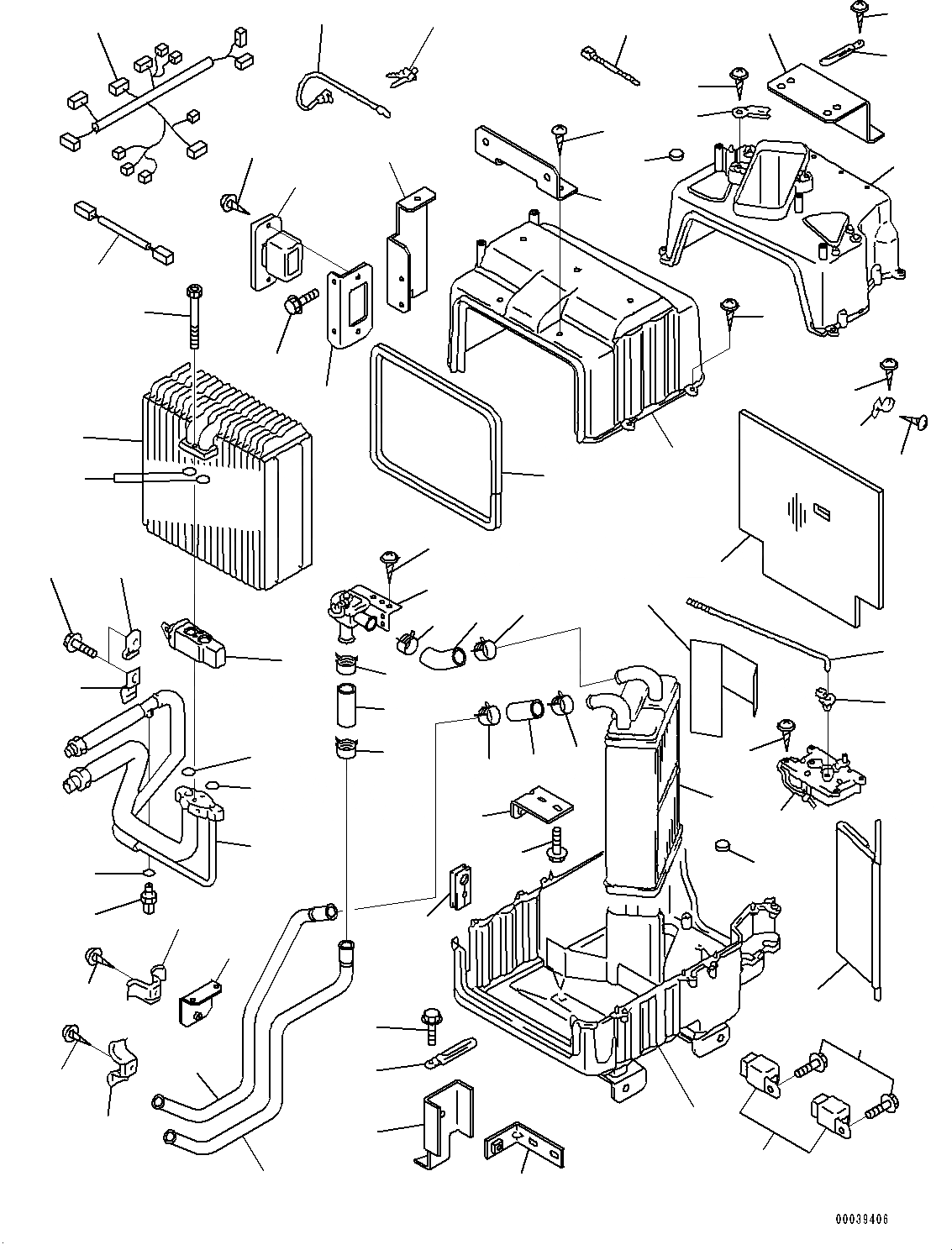 00039406