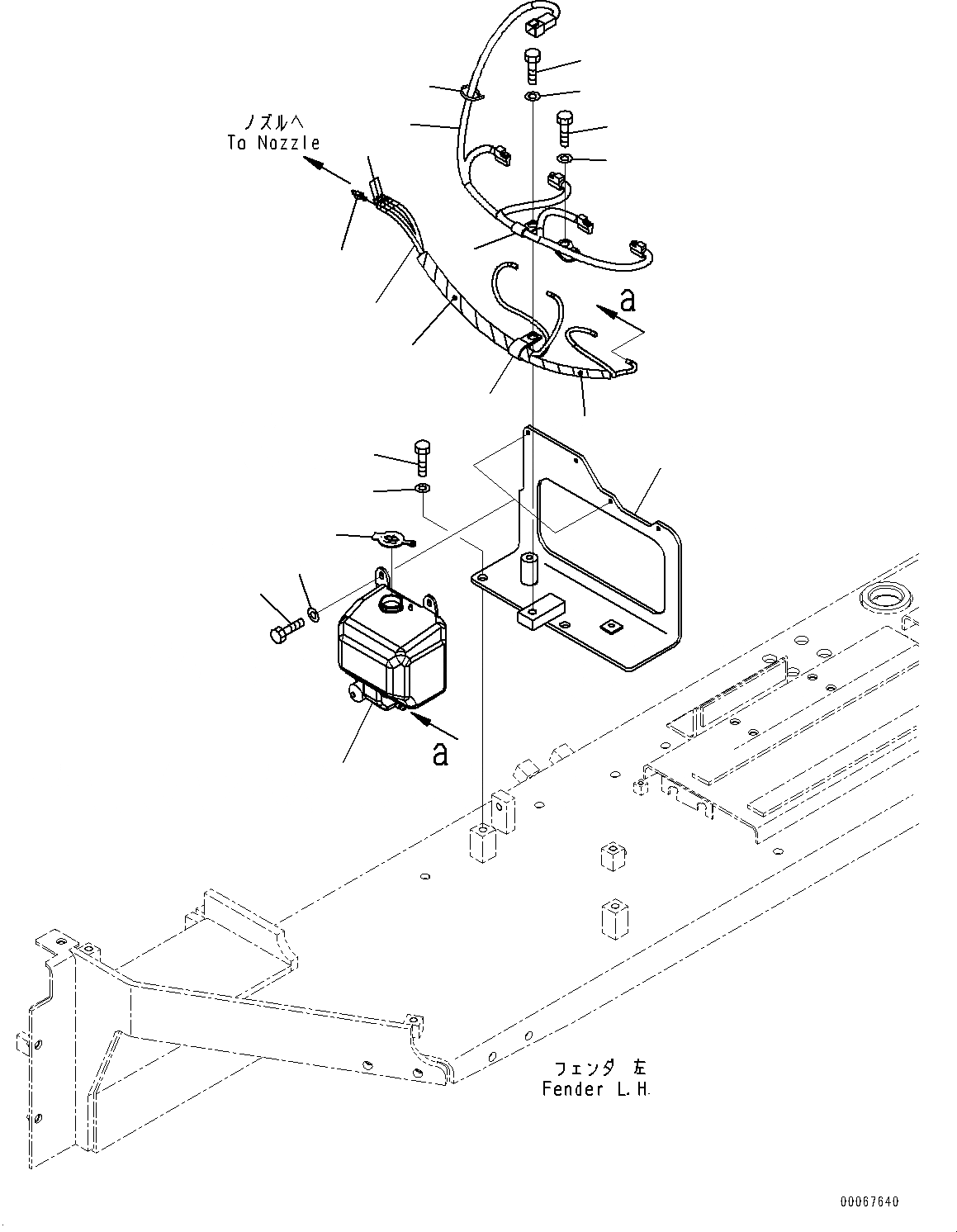 ノズルへ
To Nozzle

a

a

フェンダ 左
Fender L.H.

00067640