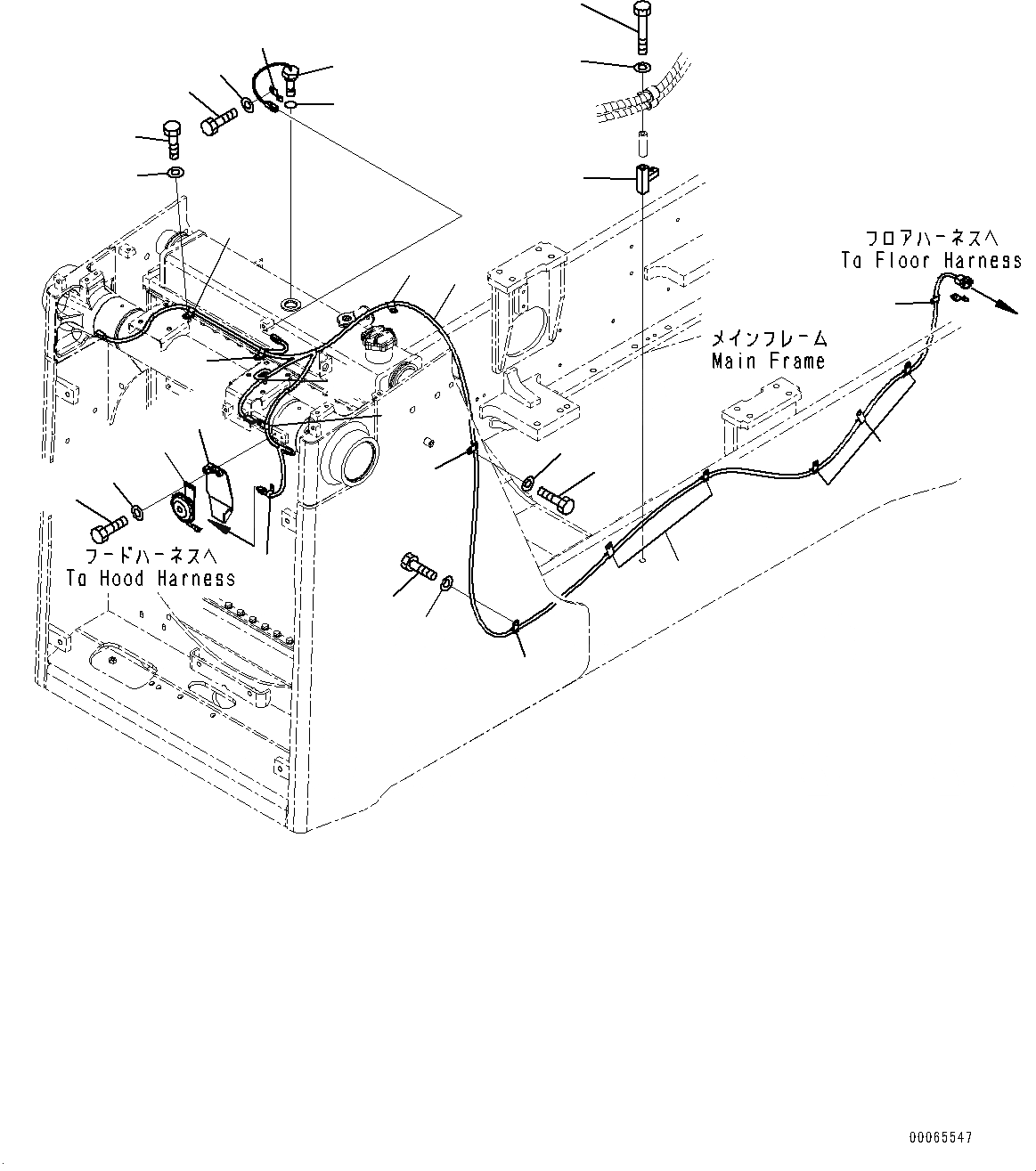 フロアハーネスへ
To Floor Harness

メインフレーム
Main Frame

フードハーネスへ
To Hood Harness

00065547