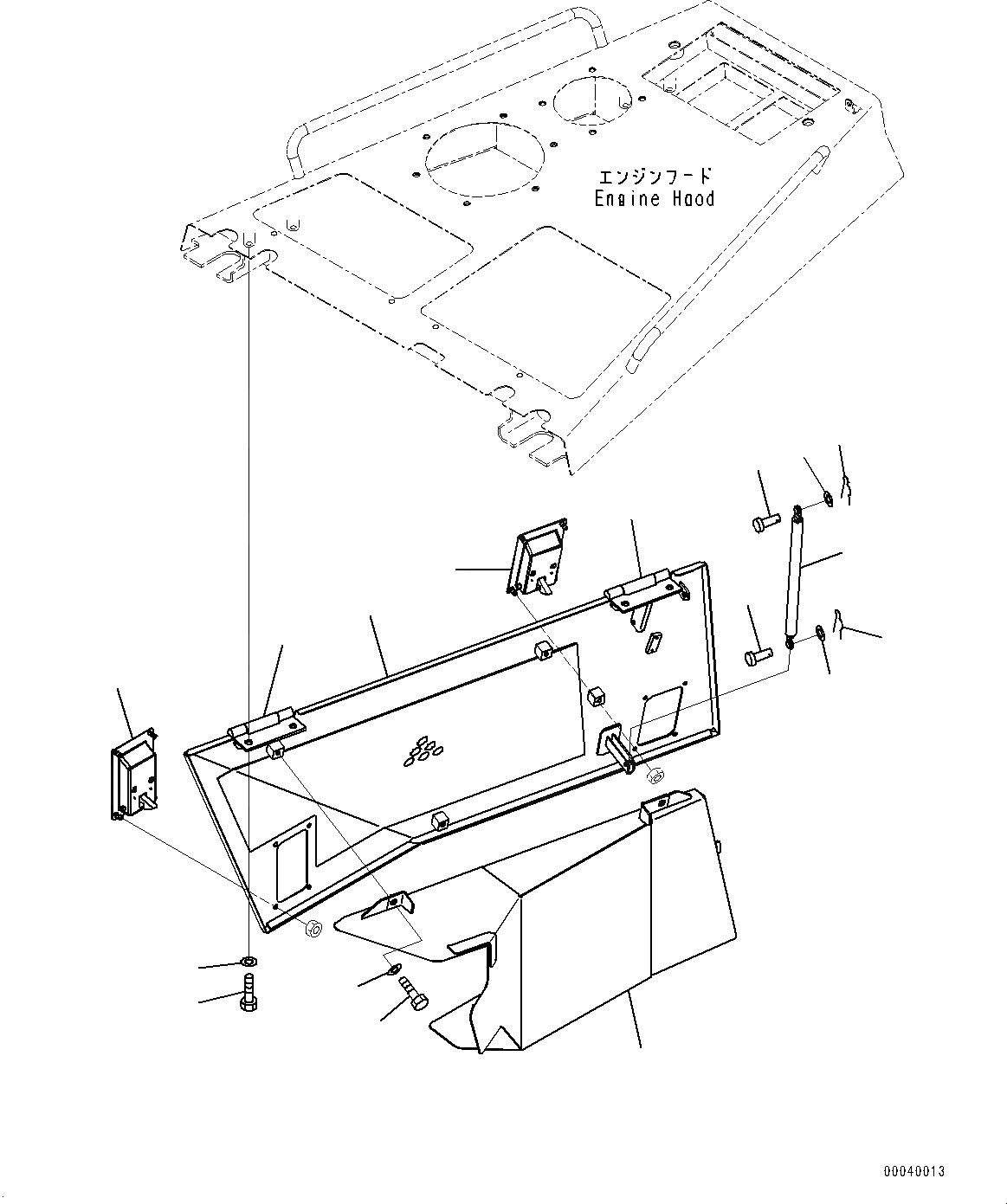 エンジンフード
Engine Hood

00040013