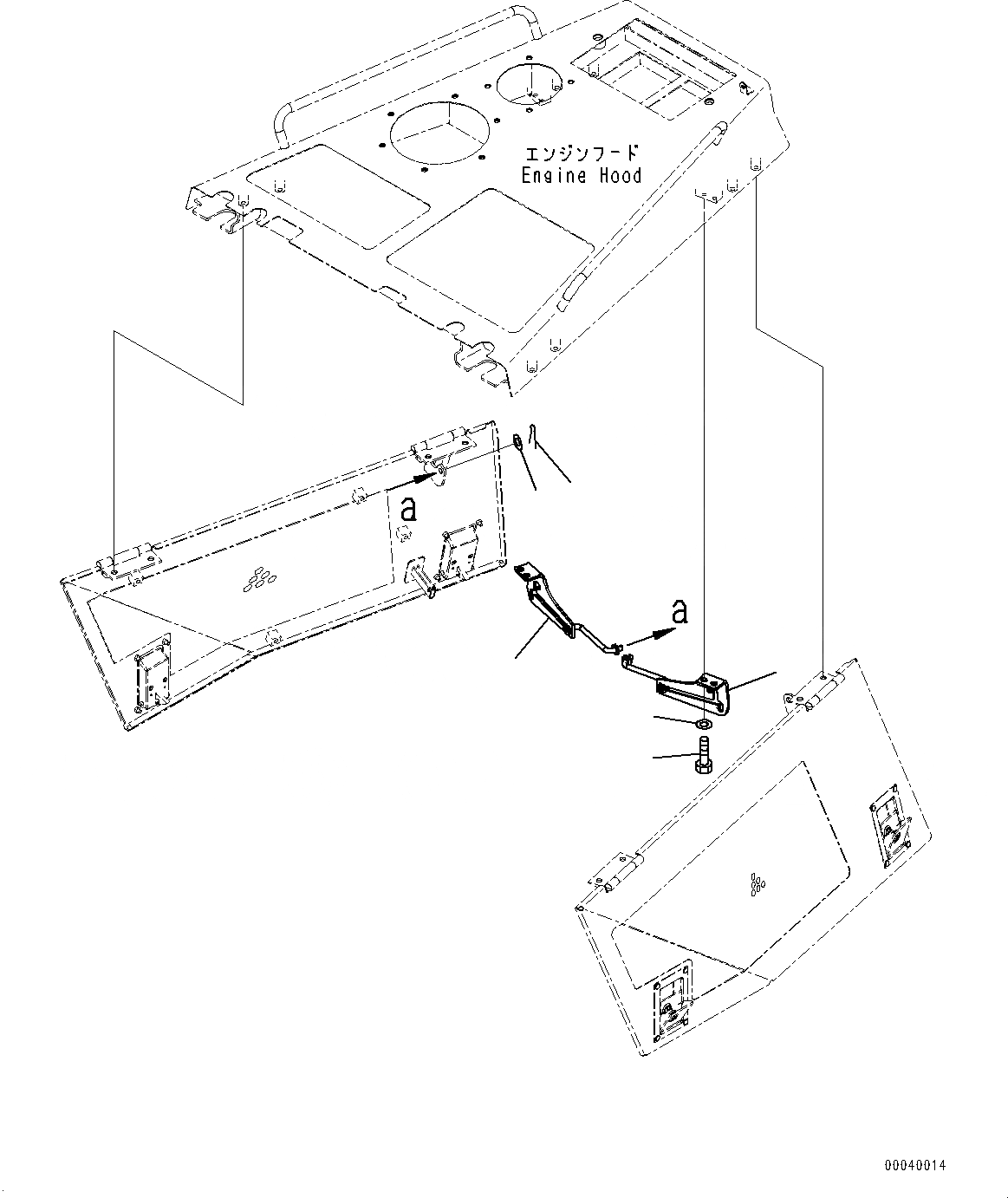 エンジンフード
Engine Hood

a

a

00040014