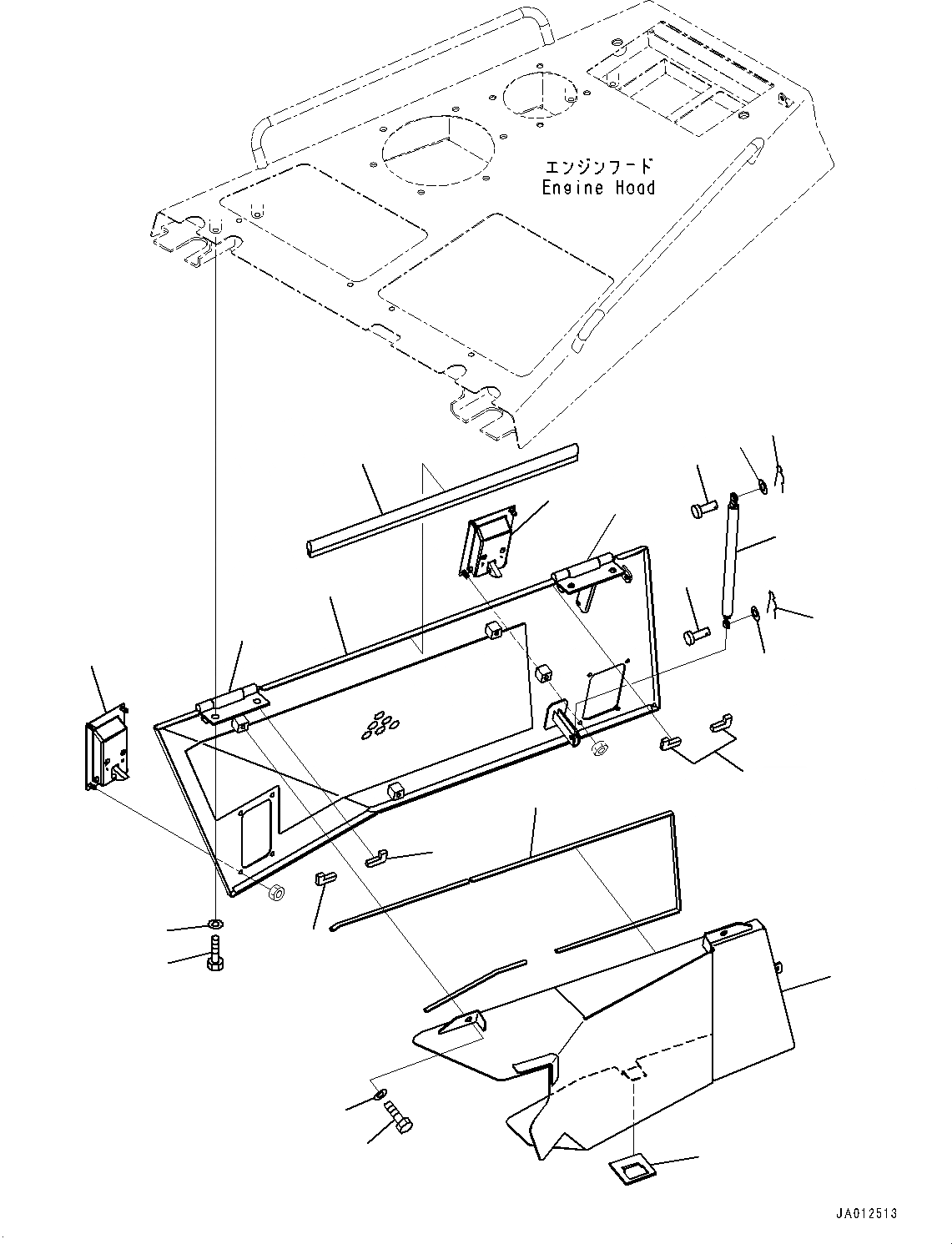 エンジンフード
Engine Hood

JA012513