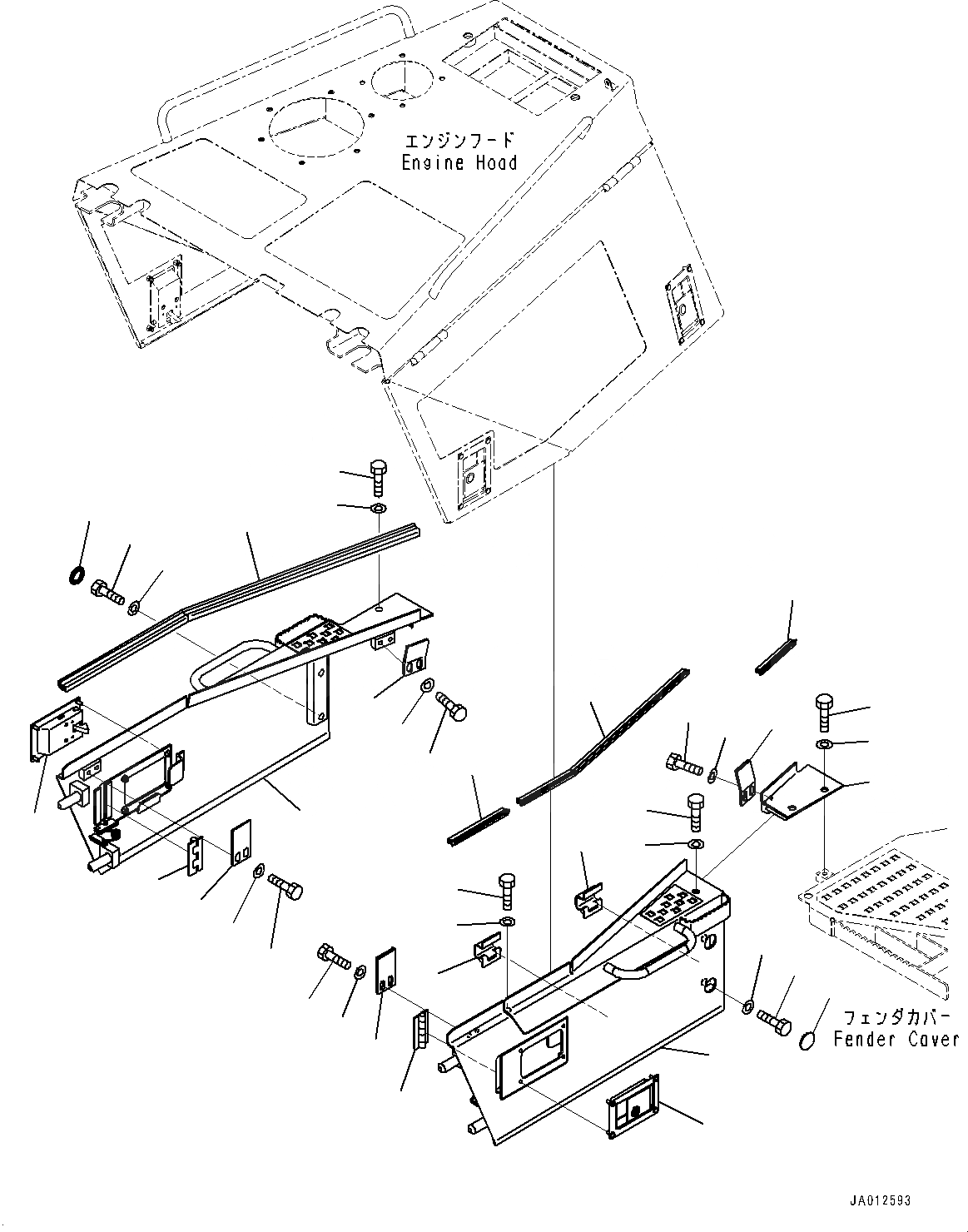 エンジンフード
Engine Hood

フェンダカバー
Fender Cover

JA012593