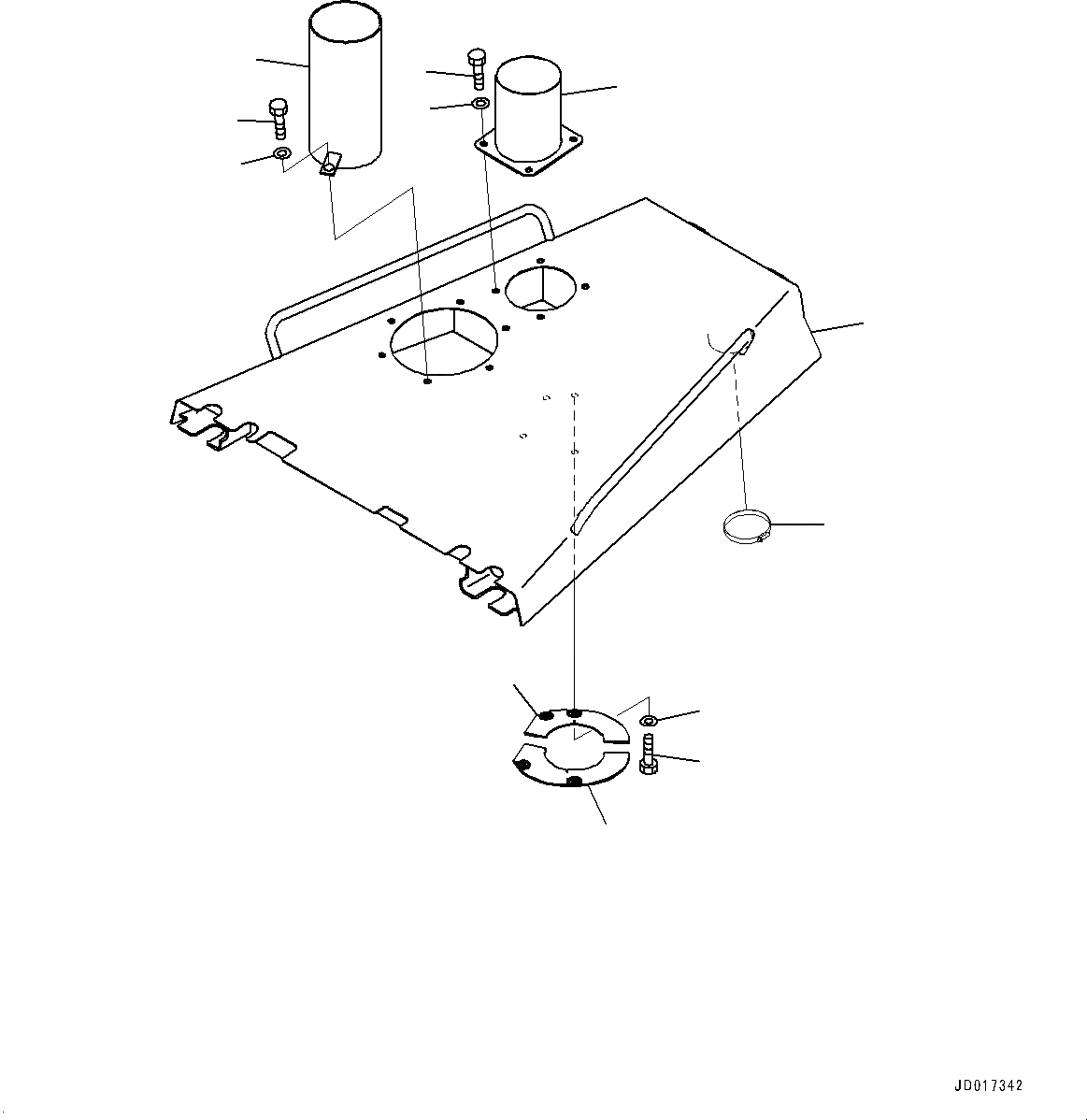 JD017342