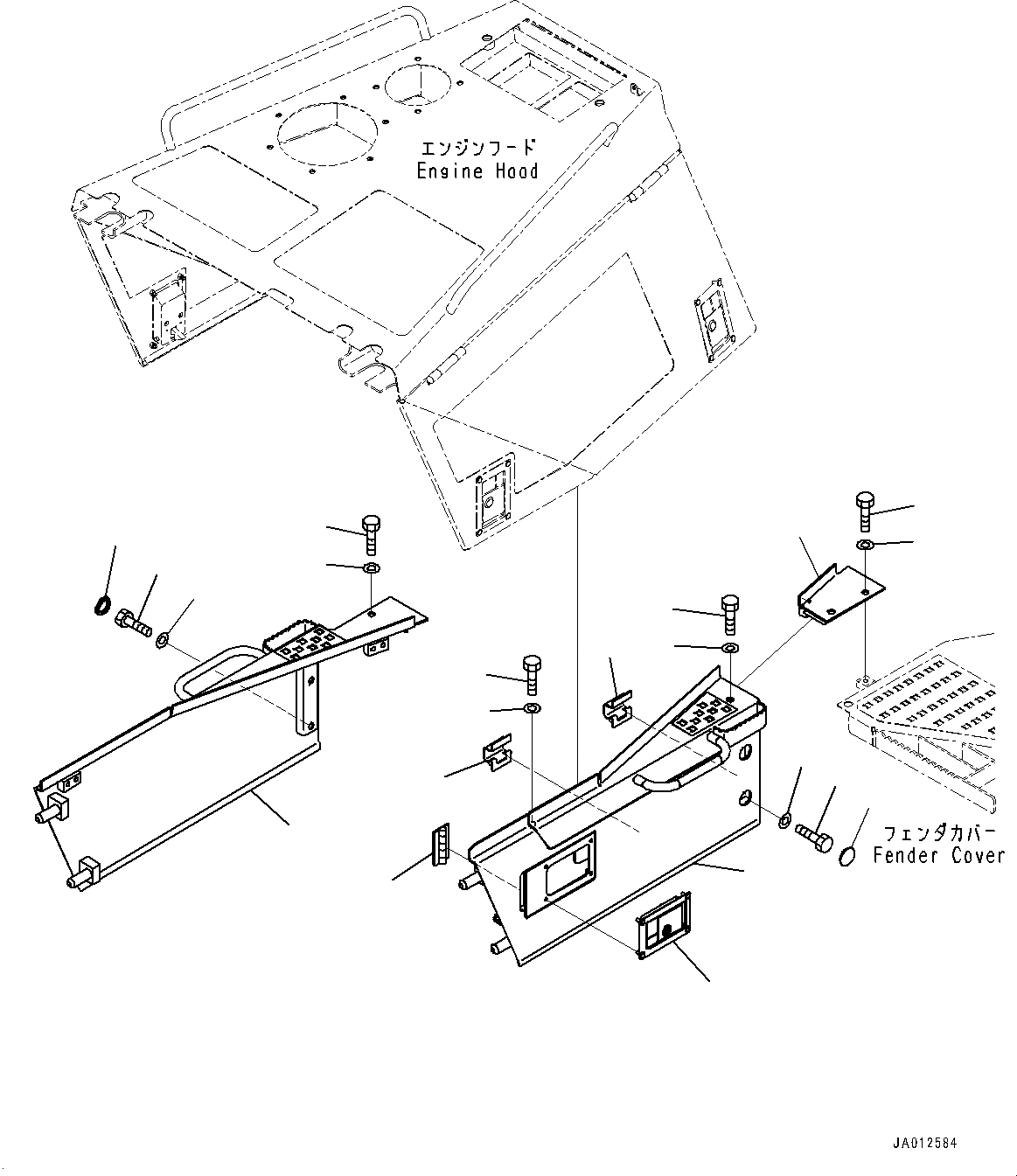 エンジンフード
Engine Hood

フェンダカバー
Fender Cover

JA012584