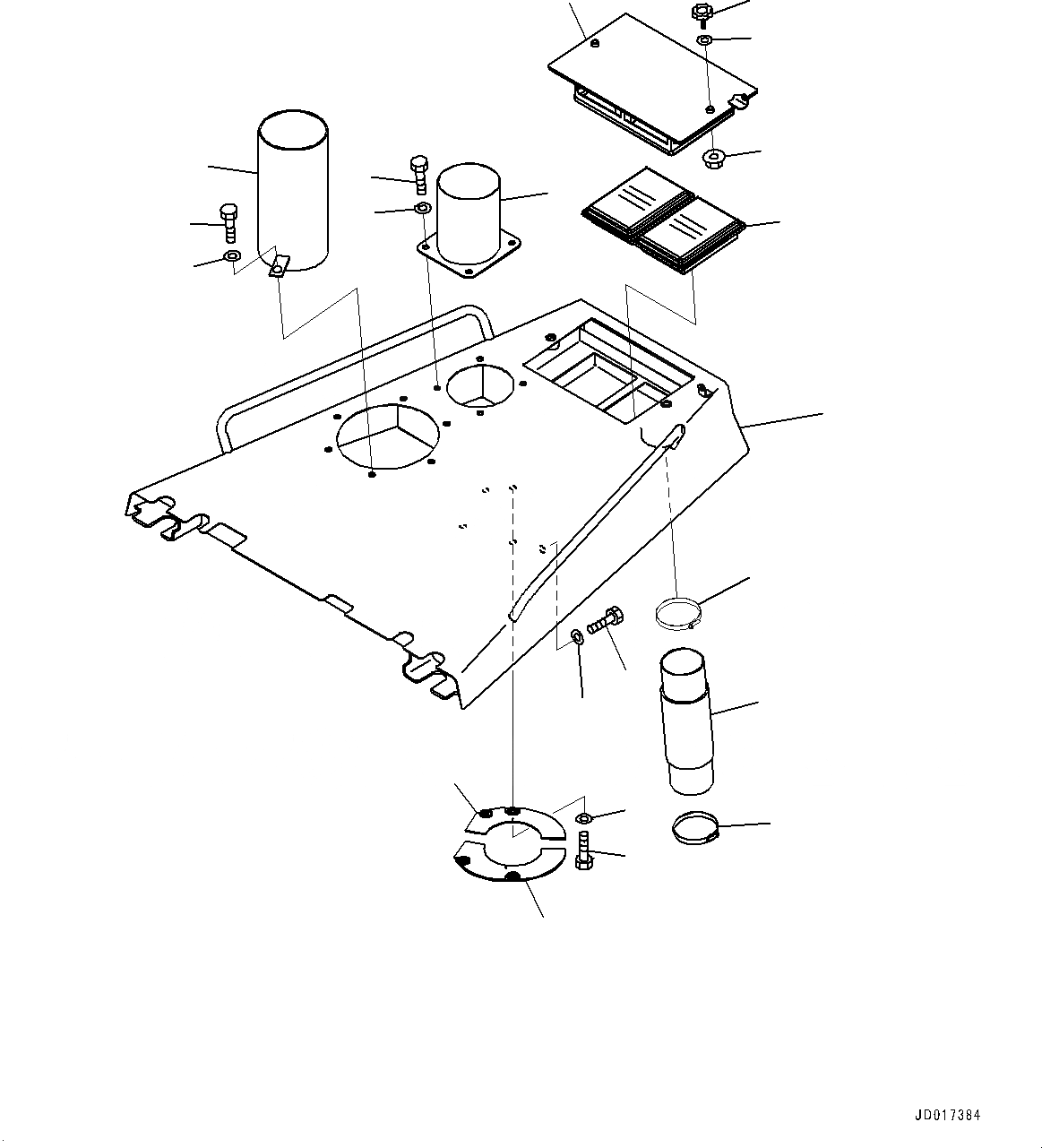 JD017384