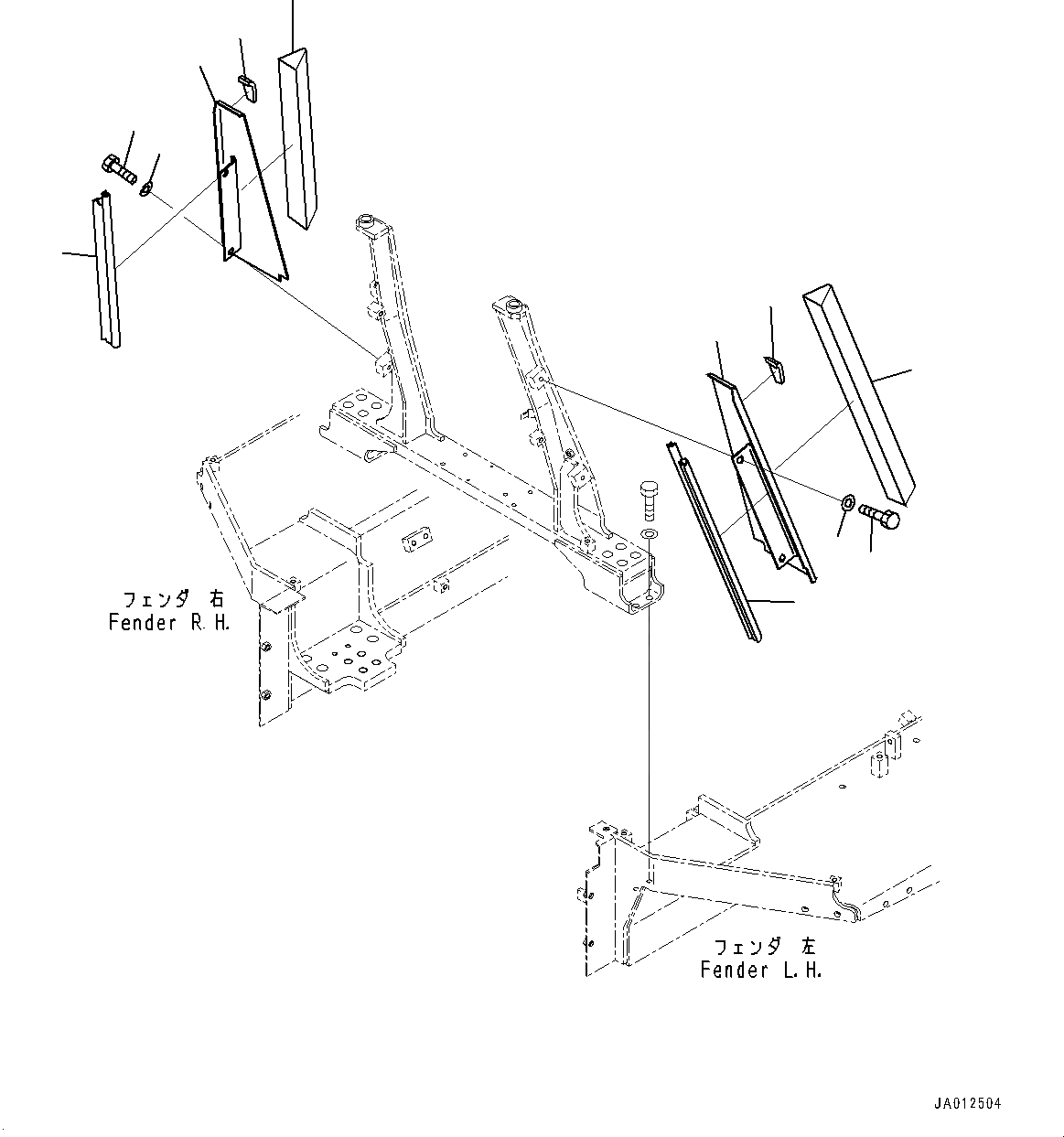 フェンダ 右
Fender R.H.

フェンダ 左
Fender L.H.

JA012504