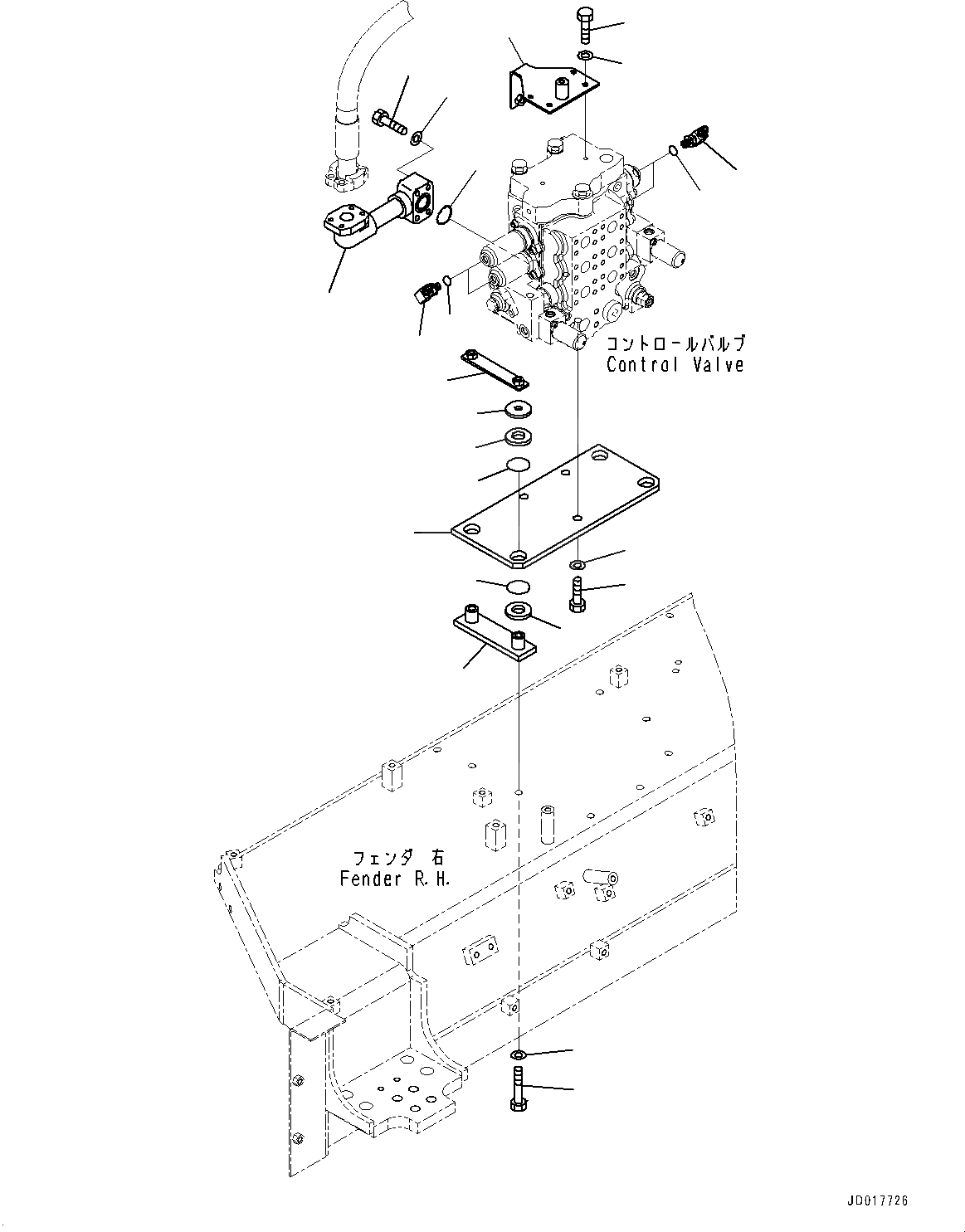 コントロールバルブ
Control Valve

フェンダ 右
Fender R.H.

JD017726