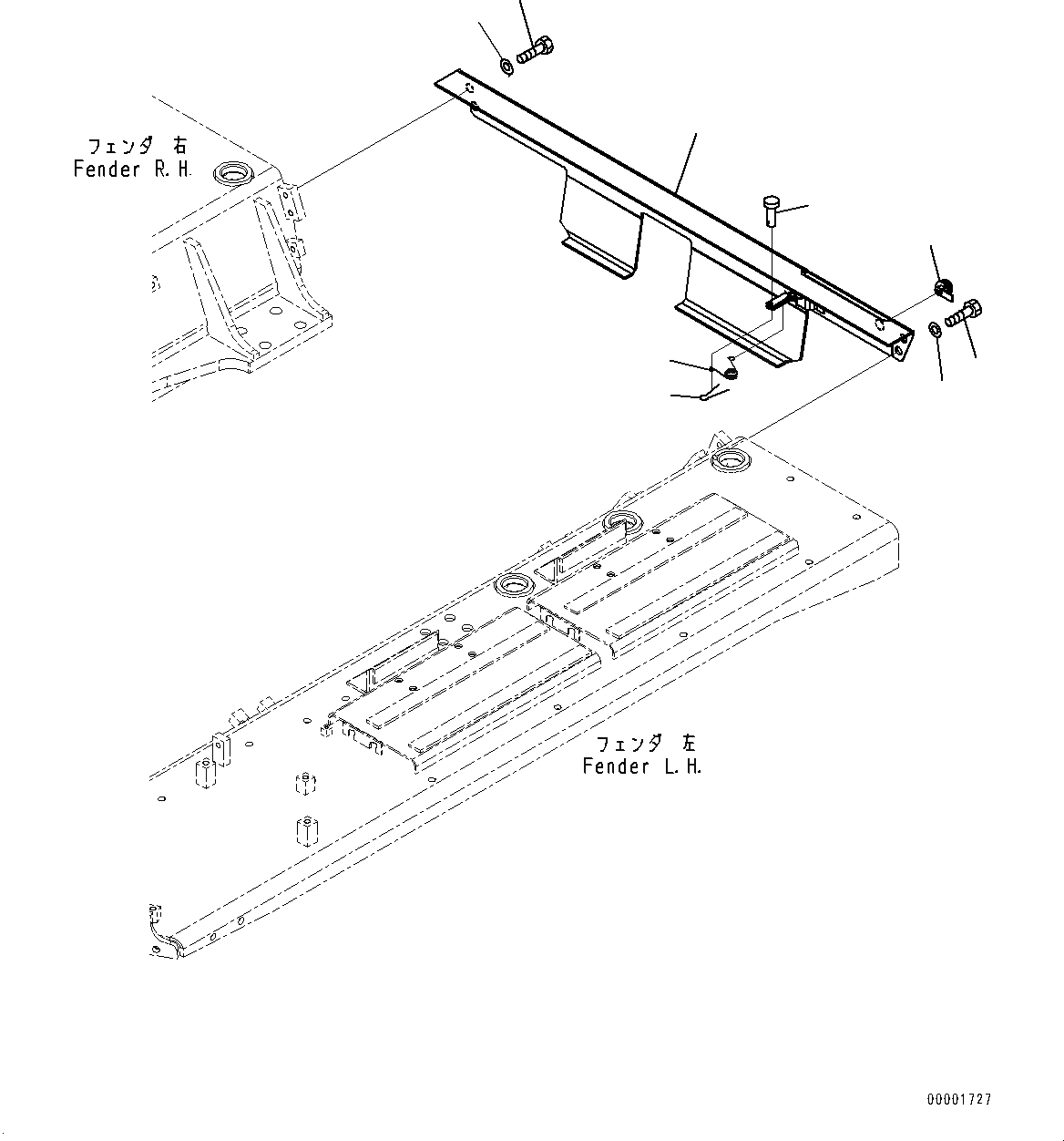 フェンダ 右
Fender R.H.

フェンダ 左
Fender L.H.

00001727