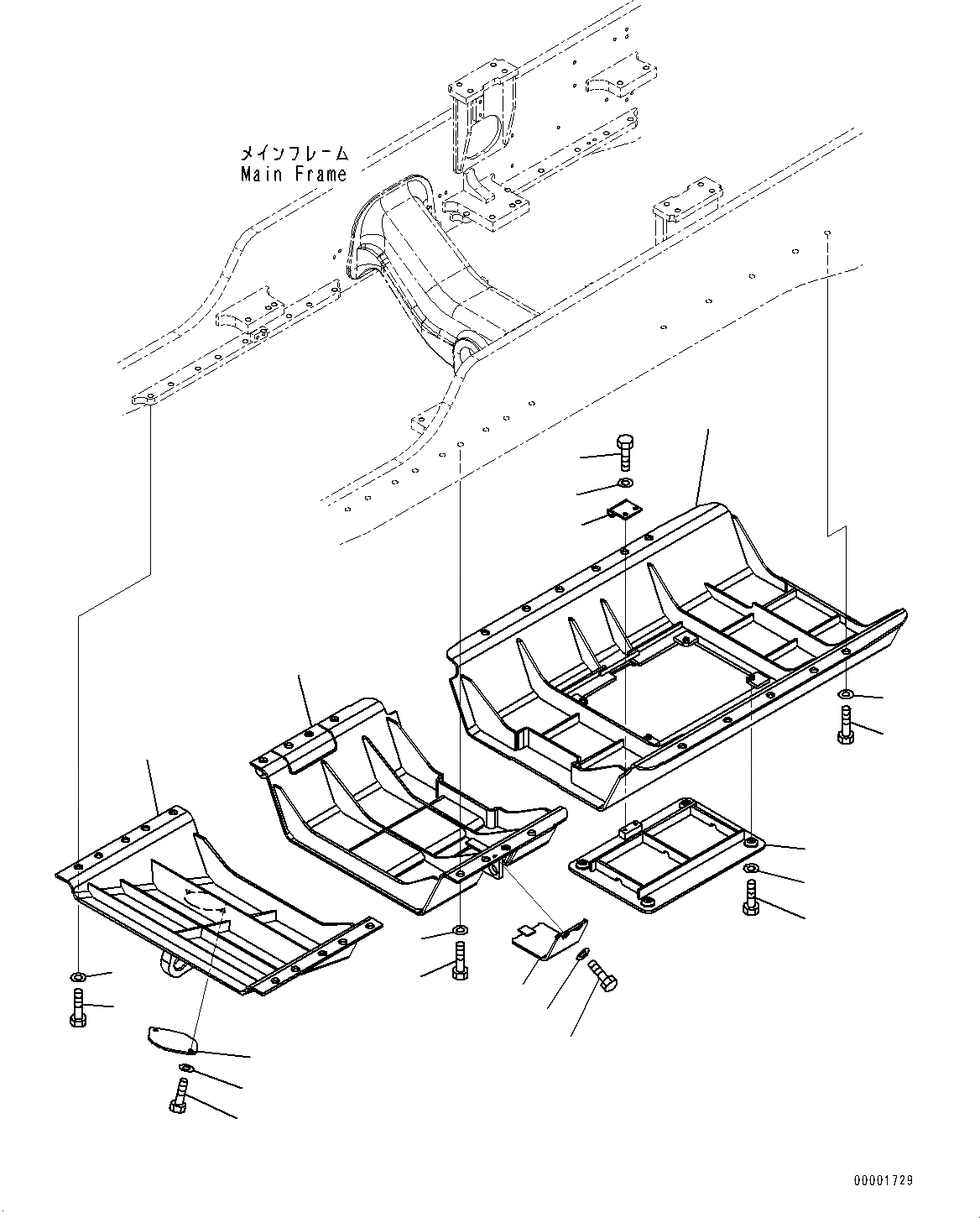 メインフレーム
Main Frame

00001729