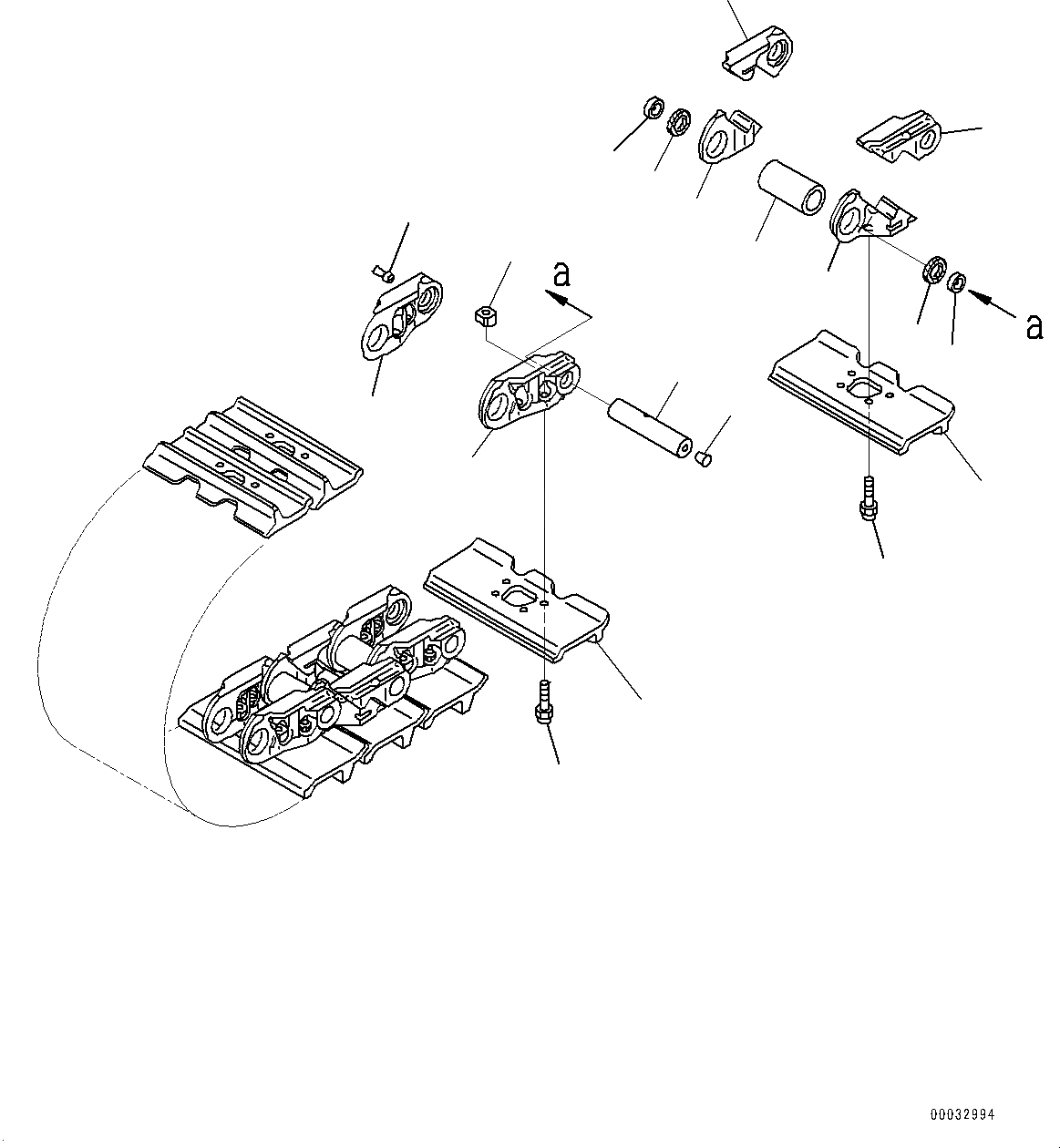 a

a

00032994