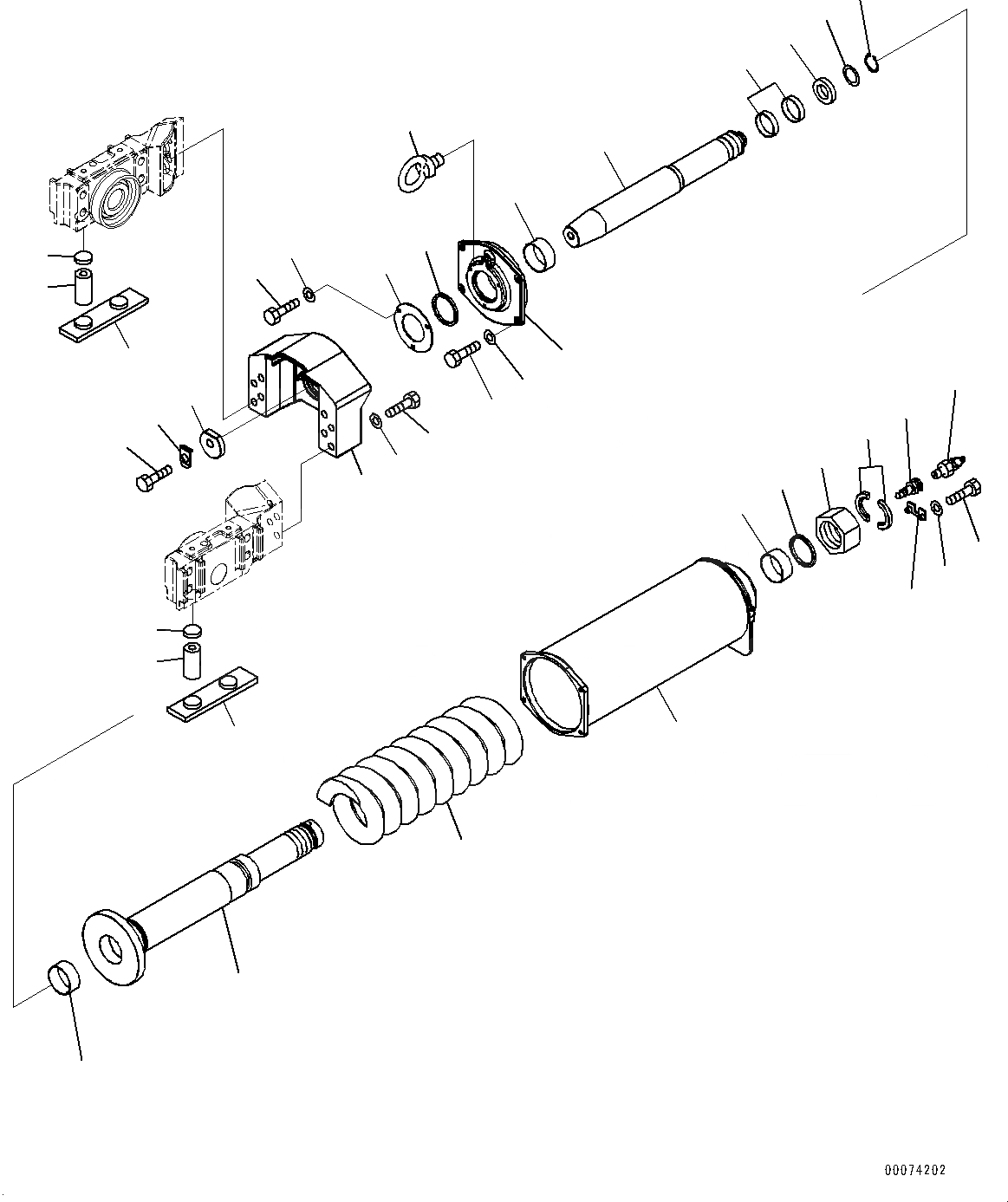 00074202